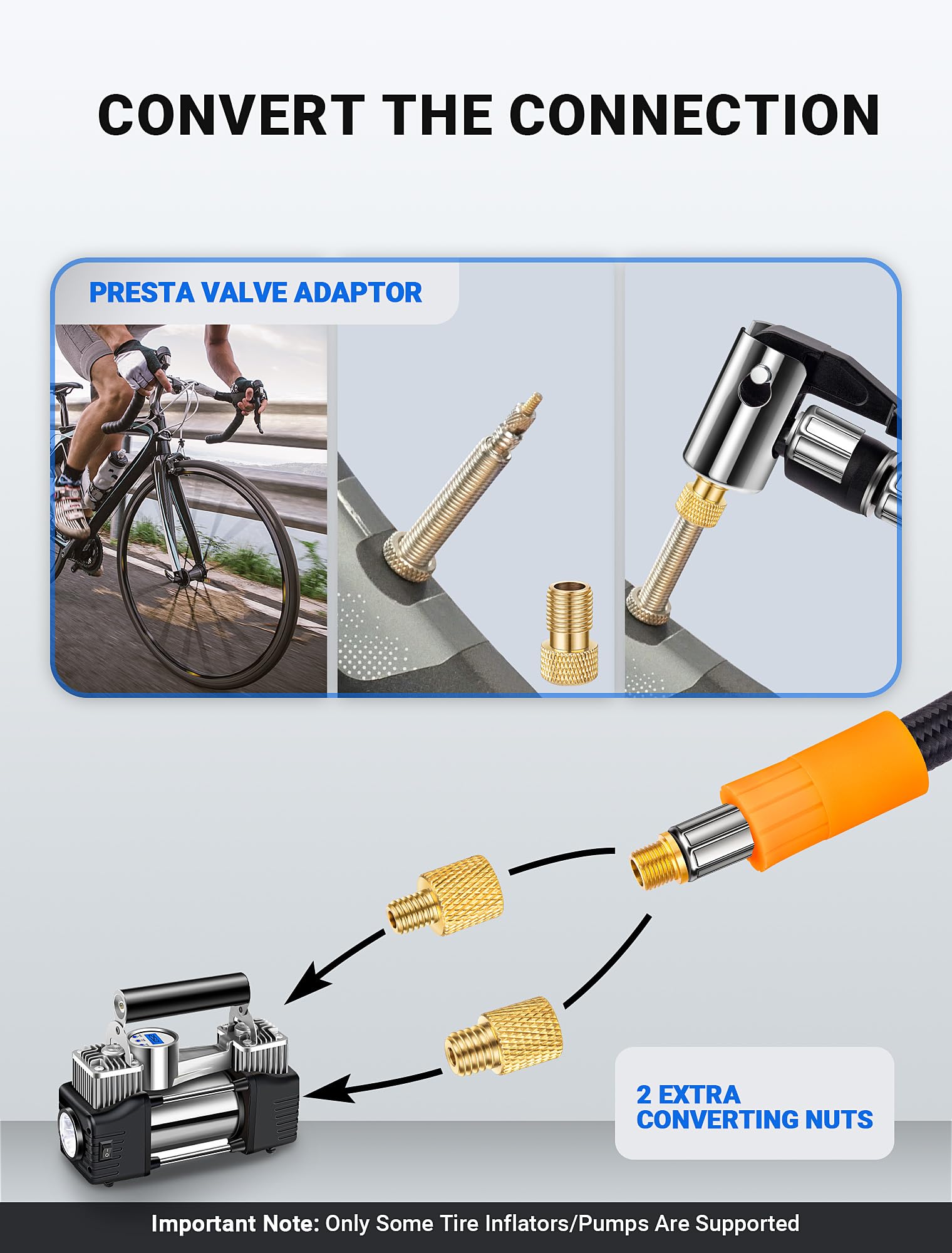 CONVERT THE CONNECTION

PRESTA VALVE ADAPTOR

2 EXTRA CONVERTING NUTS

Important Note: Only Some Tire Inflators/Pumps Are Supported