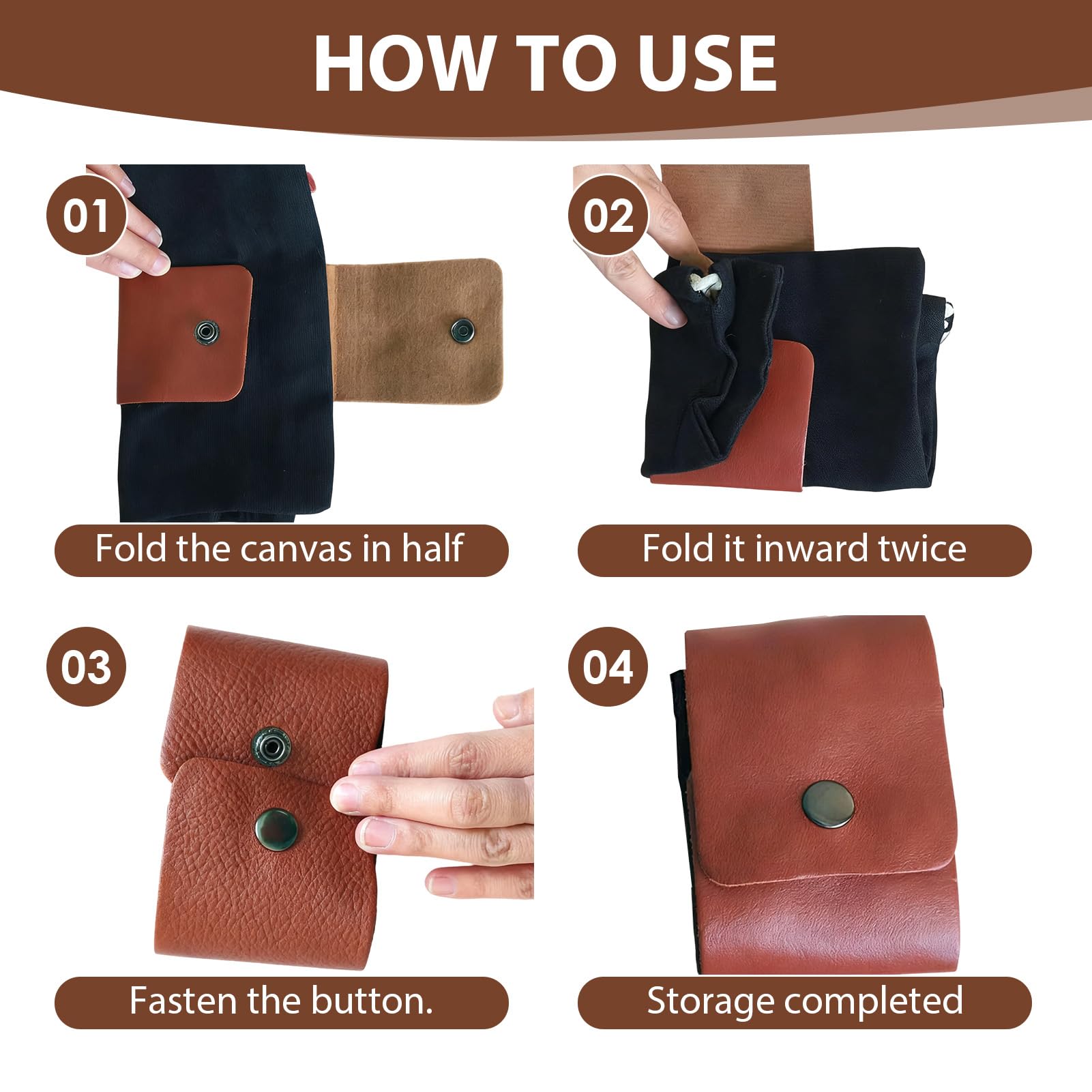 HOW TO USE

01

Fold the canvas in half

02

Fold it inward twice

03

Fasten the button.

04

Storage completed