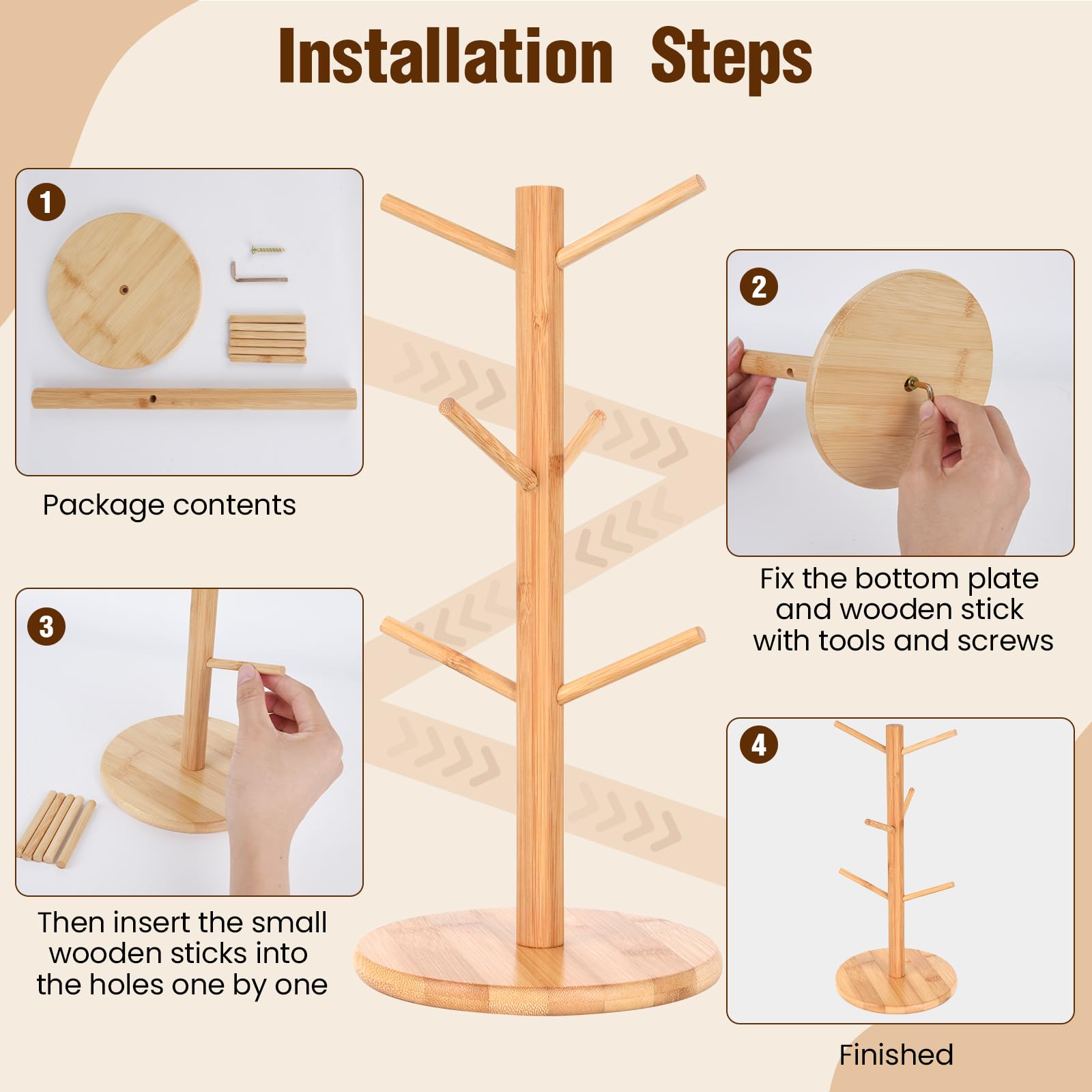 Installation Steps

1

Package contents

2

Fix the bottom plate and wooden stick with tools and screws

3

Then insert the small wooden sticks into the holes one by one

4

Finished