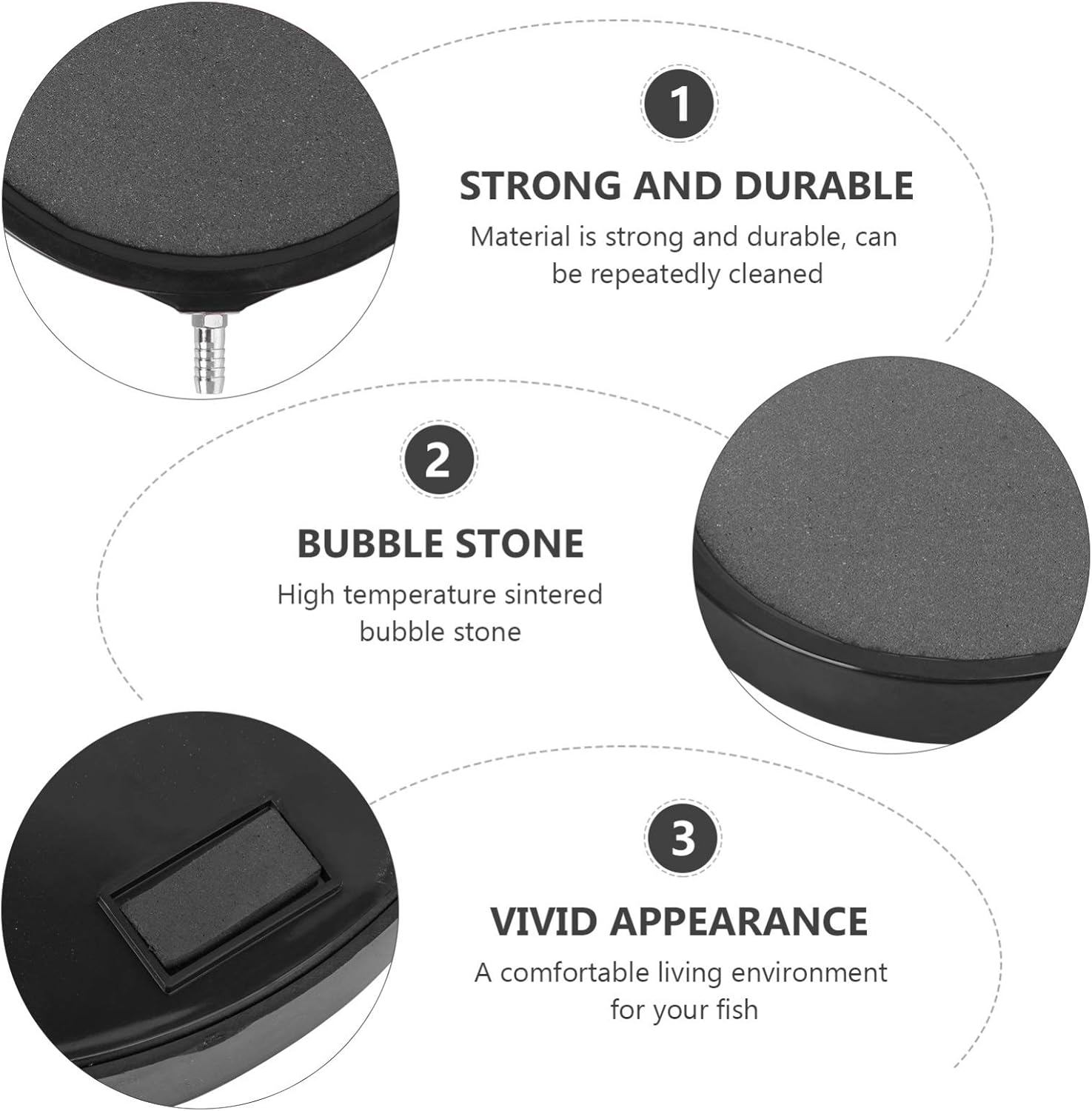 1

STRONG AND DURABLE

Material is strong and durable, can be repeatedly cleaned

2

BUBBLE STONE

High temperature sintered bubble stone

3

VIVID APPEARANCE

A comfortable living environment for your fish