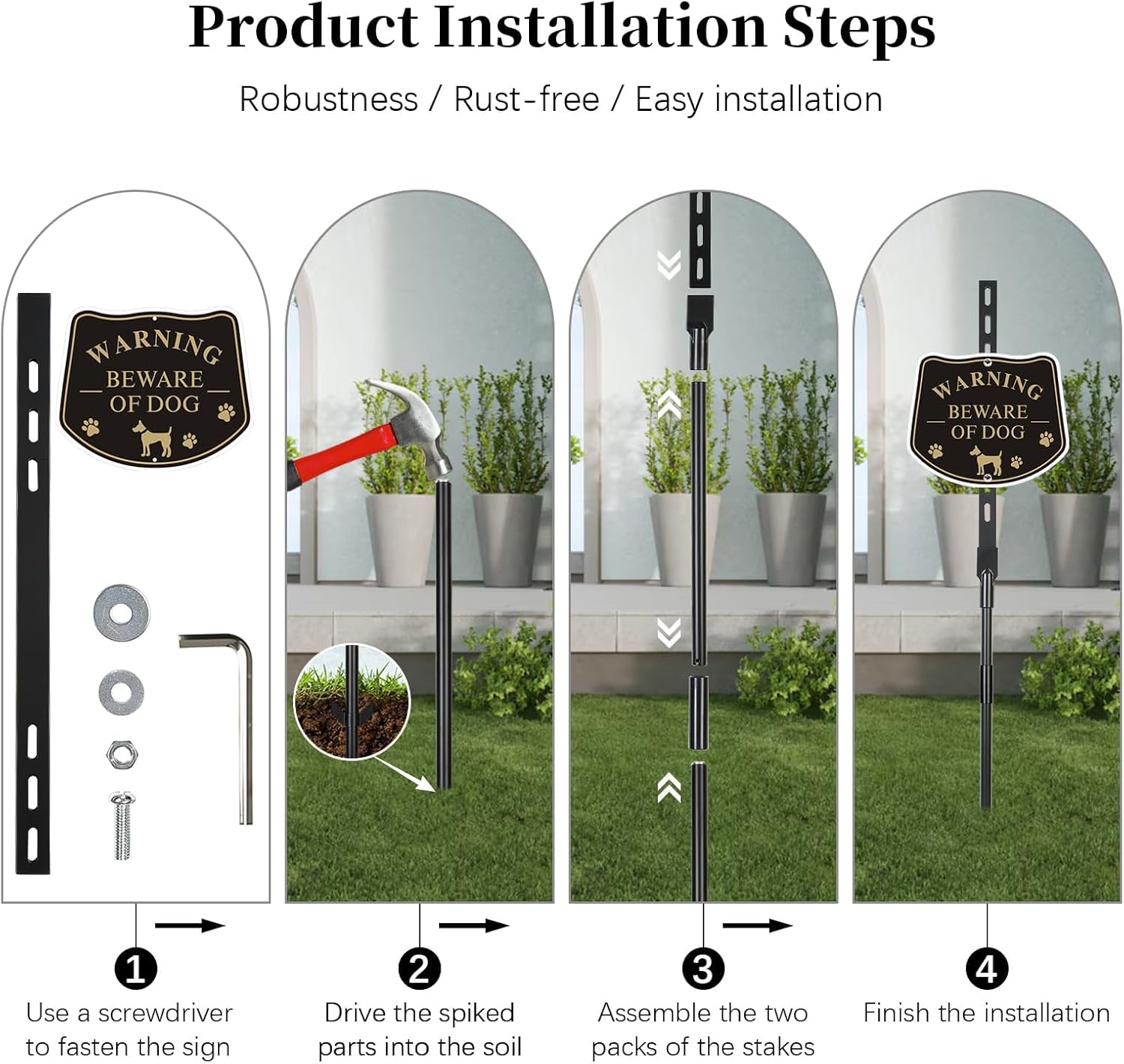 Product Installation Steps

Robustness / Rust-free / Easy installation

WARNING
BEWARE
OF DOG

WARNING
BEWARE
OF DOG

1
Use a screwdriver to fasten the sign

2
Drive the spiked parts into the soil

3
Assemble the two packs of the stakes

4
Finish the installation