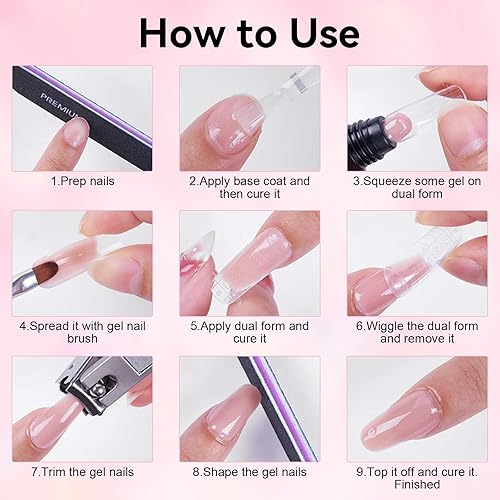 How to Use

PREMIUM

1.Prep nails

2.Apply base coat and then cure it

3.Squeeze some gel on dual form

4.Spread it with gel nail brush

5.Apply dual form and cure it

6.Wiggle the dual form and remove it

7.Trim the gel nails

8.Shape the gel nails

9.Top it off and cure it. Finished