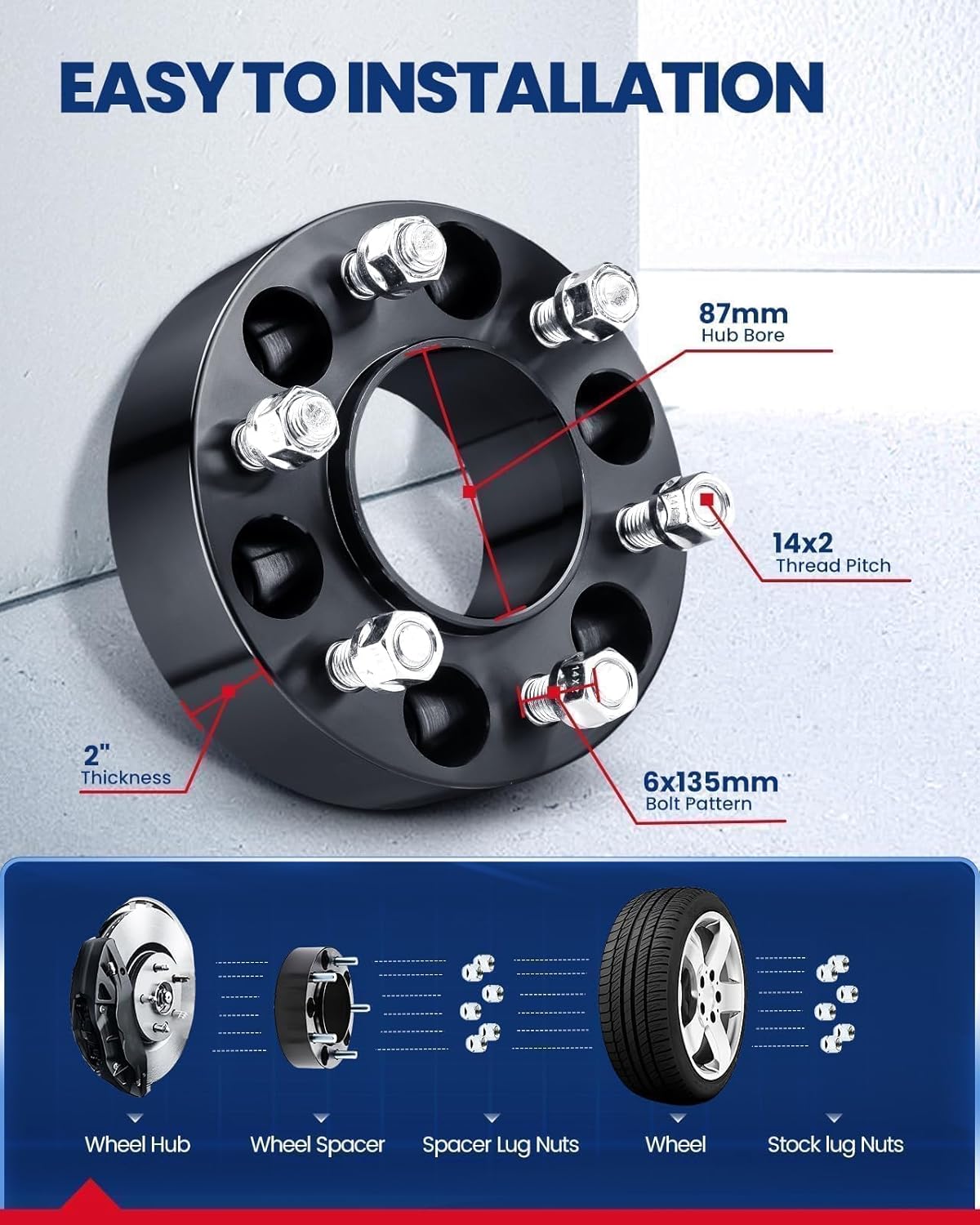 EASY TO INSTALLATION

87mm
Hub Bore

14x2
Thread Pitch

2"
Thickness

6x135mm
Bolt Pattern

Wheel Hub

Wheel Spacer

Spacer Lug Nuts

Wheel

Stock lug Nuts