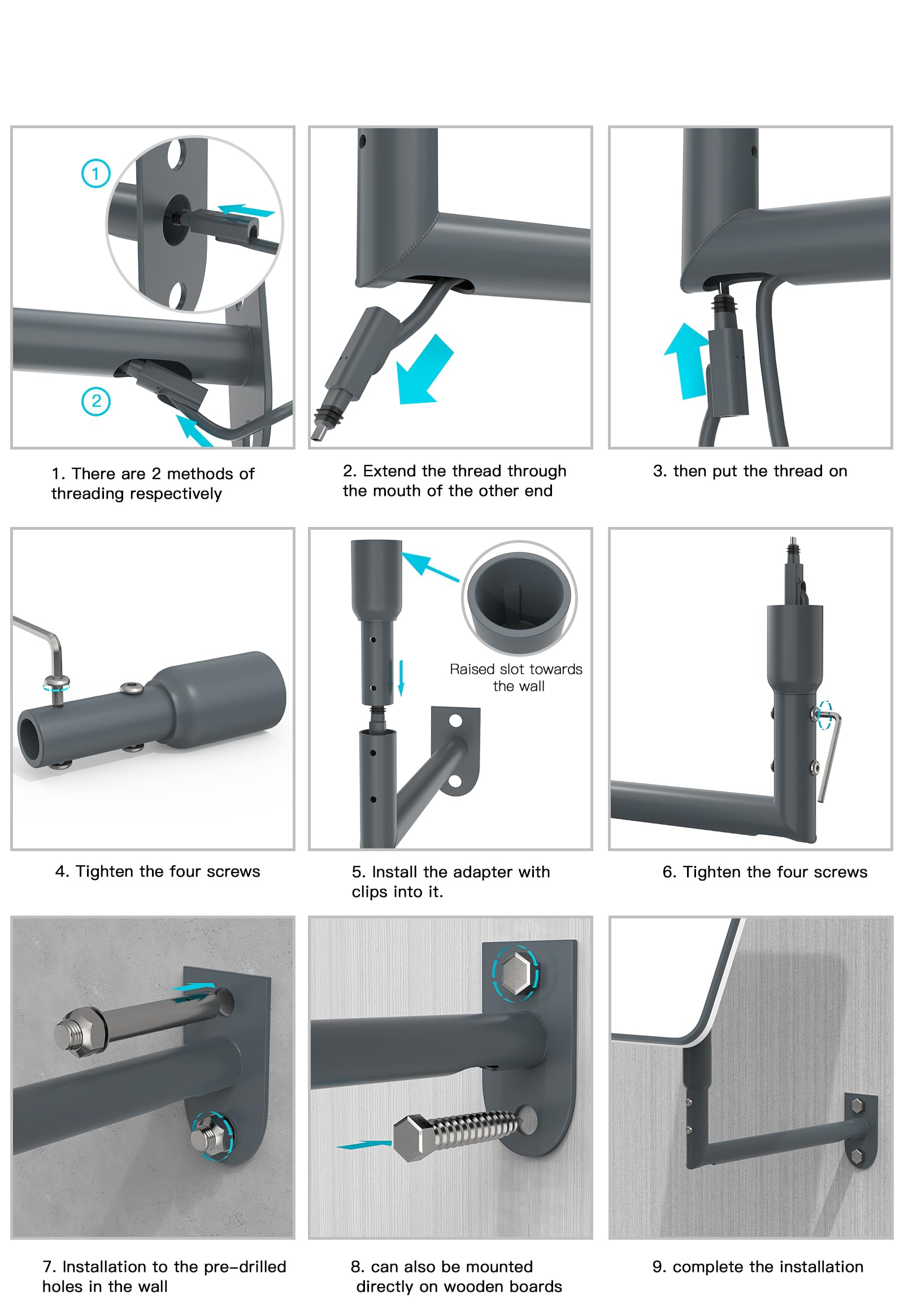 1

2

1. There are 2 methods of threading respectively

2. Extend the thread through the mouth of the other end

3. then put the thread on

Raised slot towards the wall

4. Tighten the four screws

5. Install the adapter with clips into it.

6. Tighten the four screws

7. Installation to the pre-drilled holes in the wall

8. can also be mounted directly on wooden boards

9. complete the installation