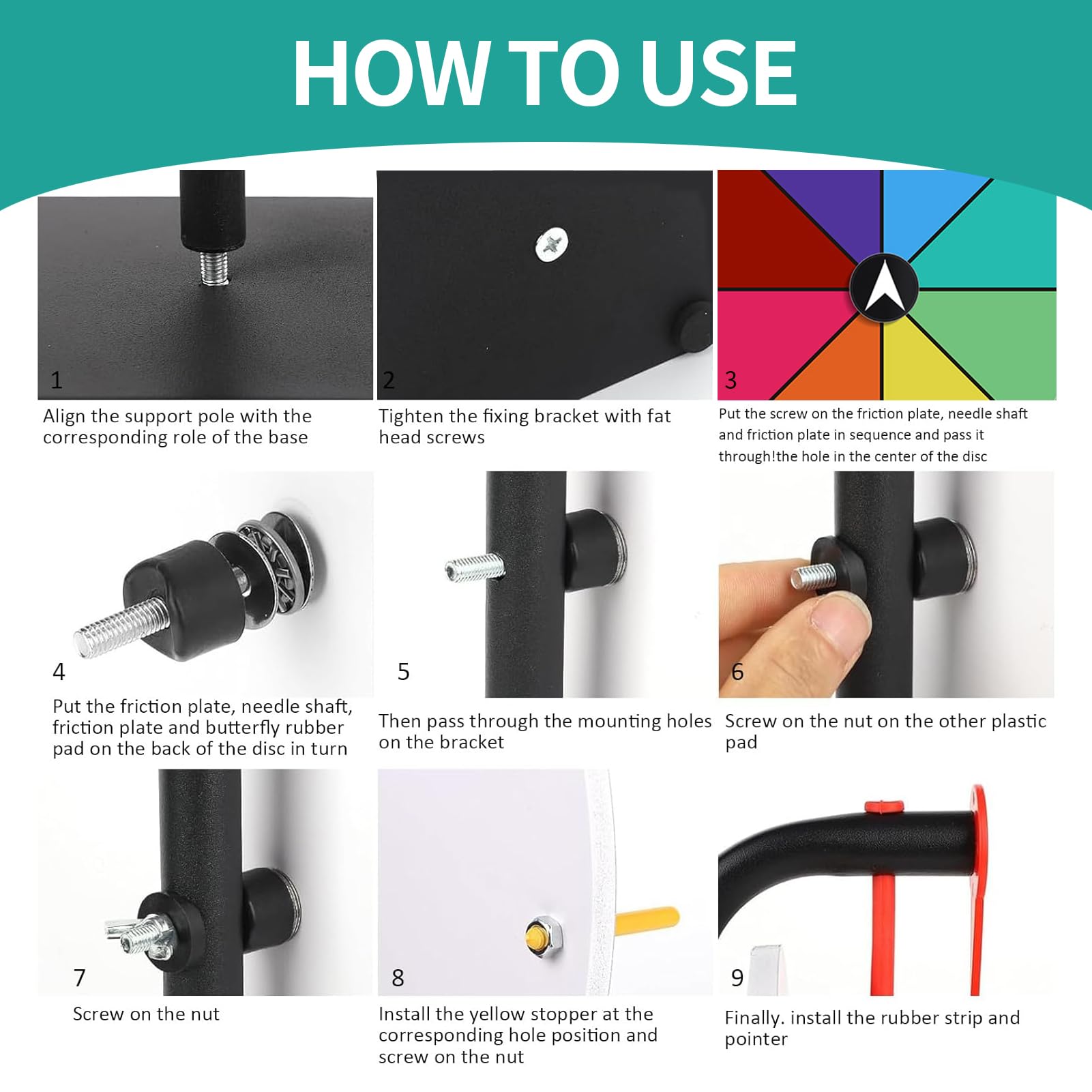 HOW TO USE

1

Align the support pole with the corresponding role of the base

2

Tighten the fixing bracket with fat head screws

3

Put the screw on the friction plate, needle shaft and friction plate in sequence and pass it through!the hole in the center of the disc

4

Put the friction plate, needle shaft, friction plate and butterfly rubber pad on the back of the disc in turn

5

Then pass through the mounting holes on the bracket

6

Screw on the nut on the other plastic pad

7

Screw on the nut

8

Install the yellow stopper at the corresponding hole position and screw on the nut

9

Finally. install the rubber strip and pointer