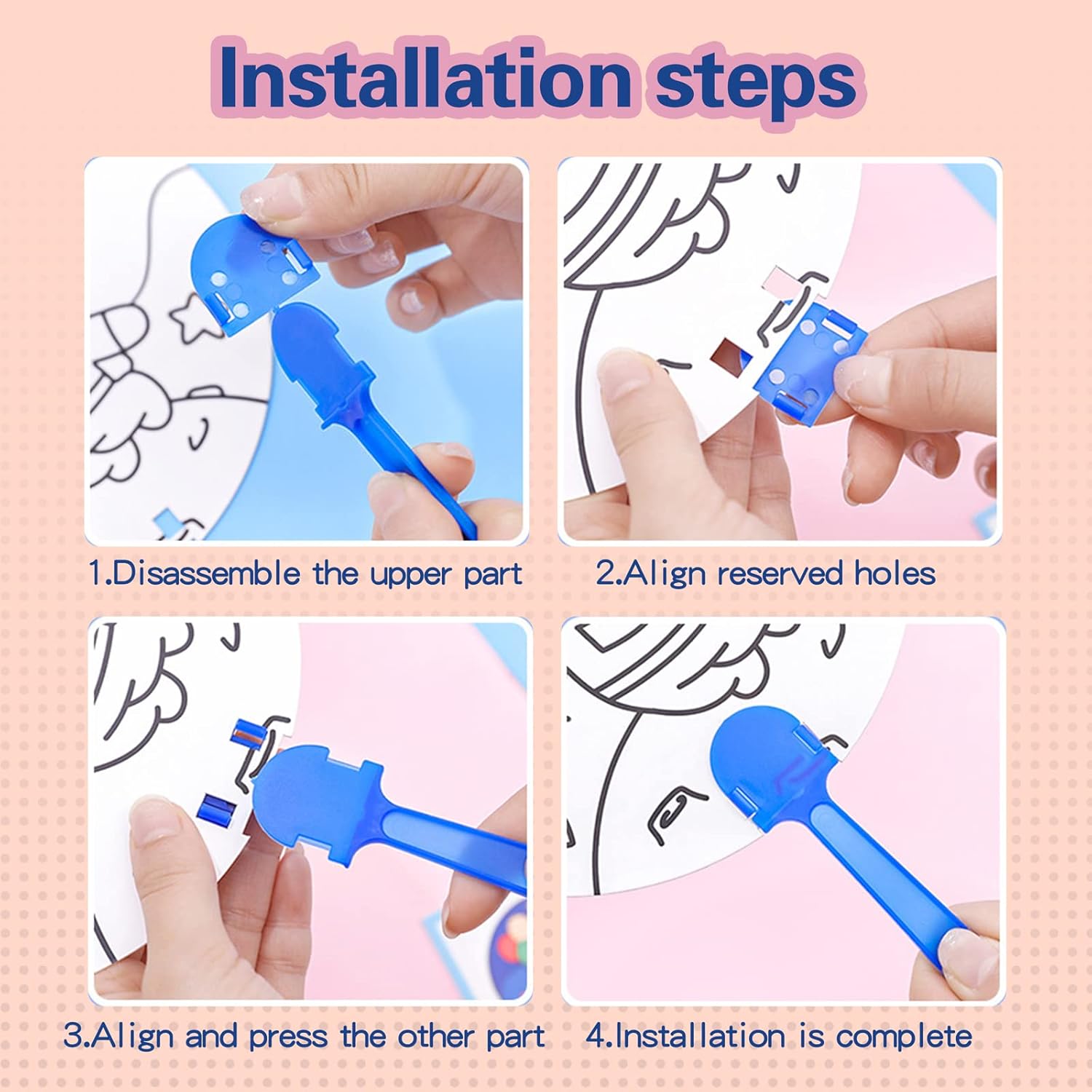 Installation steps

1.Disassemble the upper part

2.Align reserved holes

3.Align and press the other part

4.Installation is complete