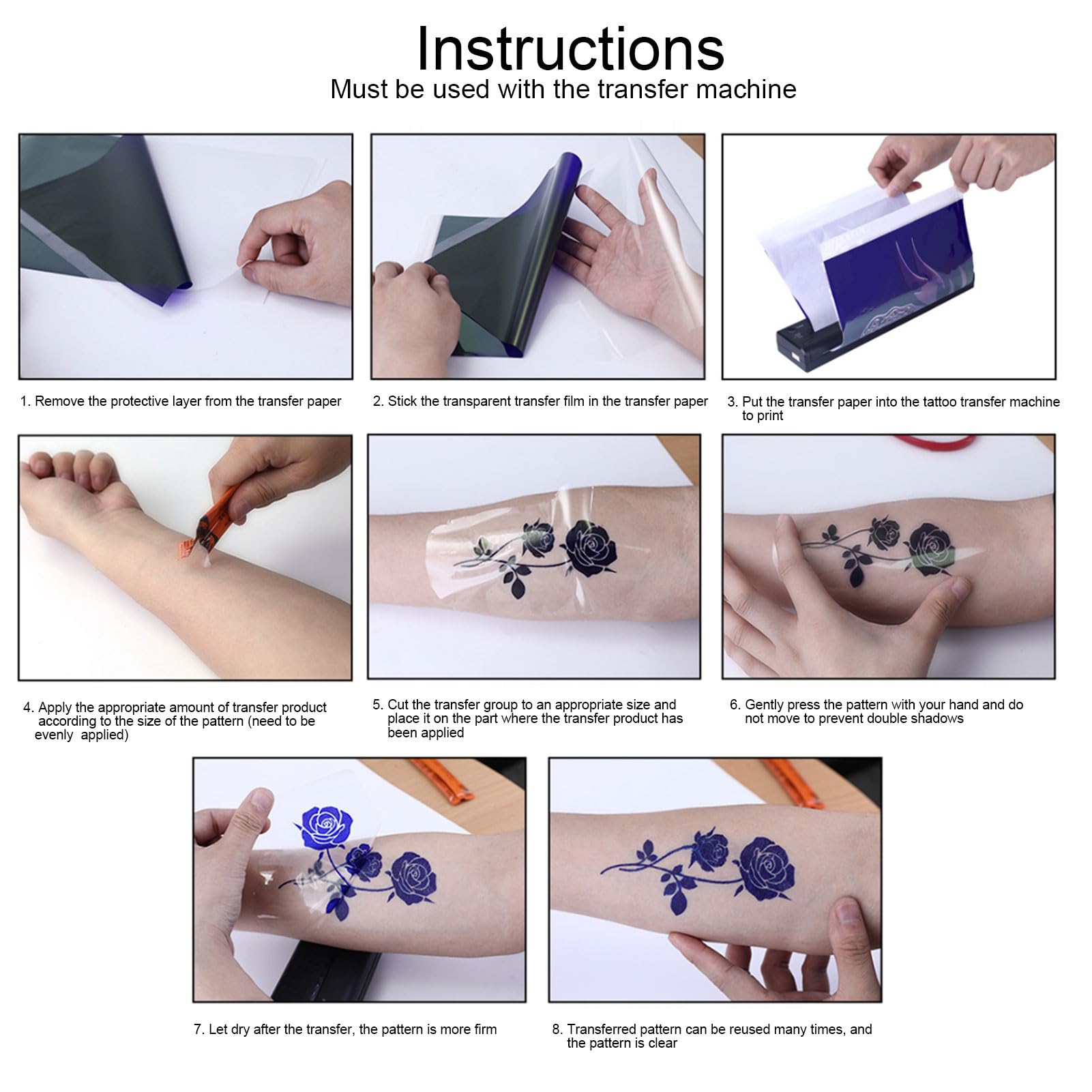 Instructions
Must be used with the transfer machine

1. Remove the protective layer from the transfer paper

2. Stick the transparent transfer film in the transfer paper

3. Put the transfer paper into the tattoo transfer machine to print

4. Apply the appropriate amount of transfer product according to the size of the pattern (need to be evenly applied)

5. Cut the transfer group to an appropriate size and place it on the part where the transfer product has been applied

6. Gently press the pattern with your hand and do not move to prevent double shadows

7. Let dry after the transfer, the pattern is more firm

8. Transferred pattern can be reused many times, and the pattern is clear