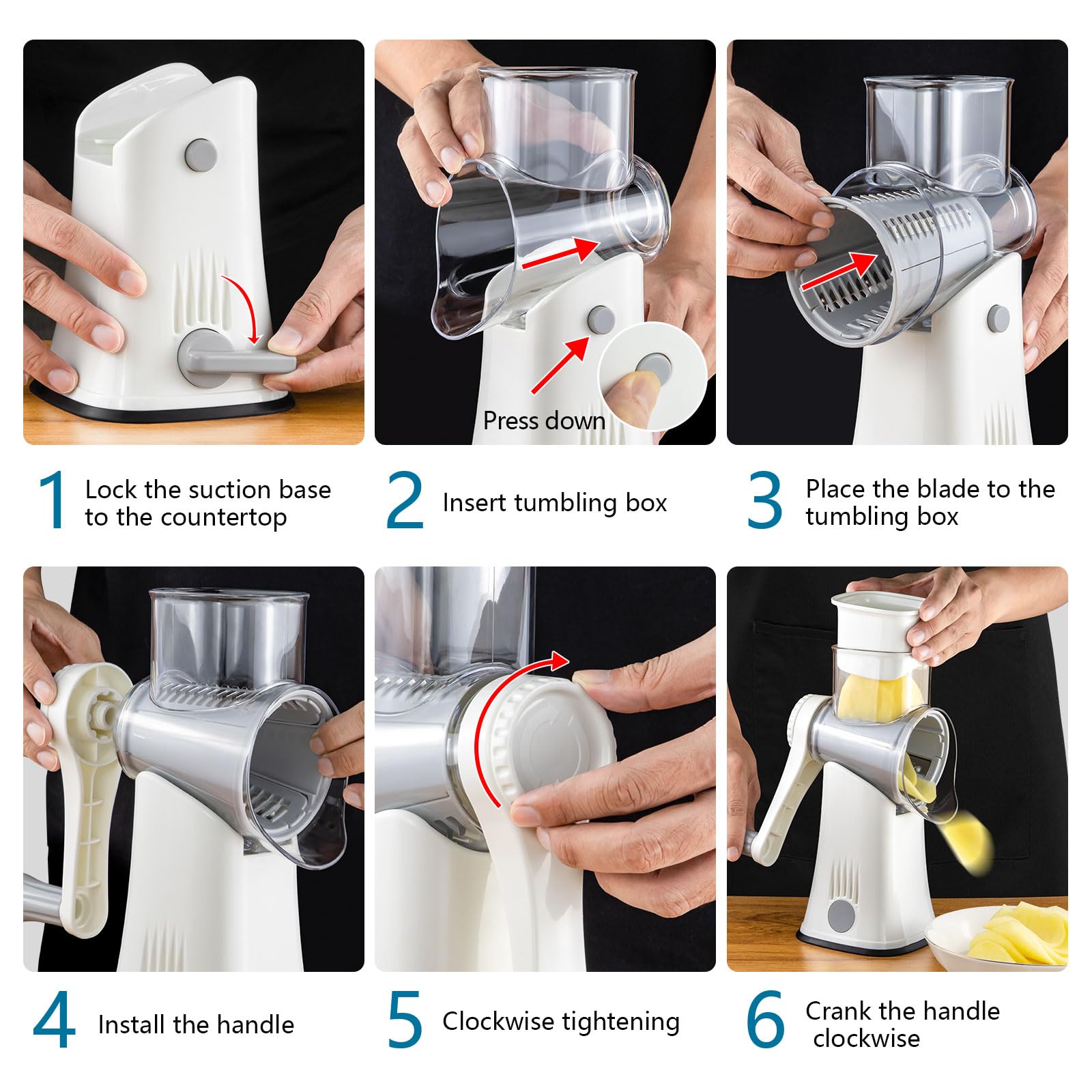 Press down

1 Lock the suction base to the countertop

2 Insert tumbling box

3 Place the blade to the tumbling box

4 Install the handle

5 Clockwise tightening

6 Crank the handle clockwise