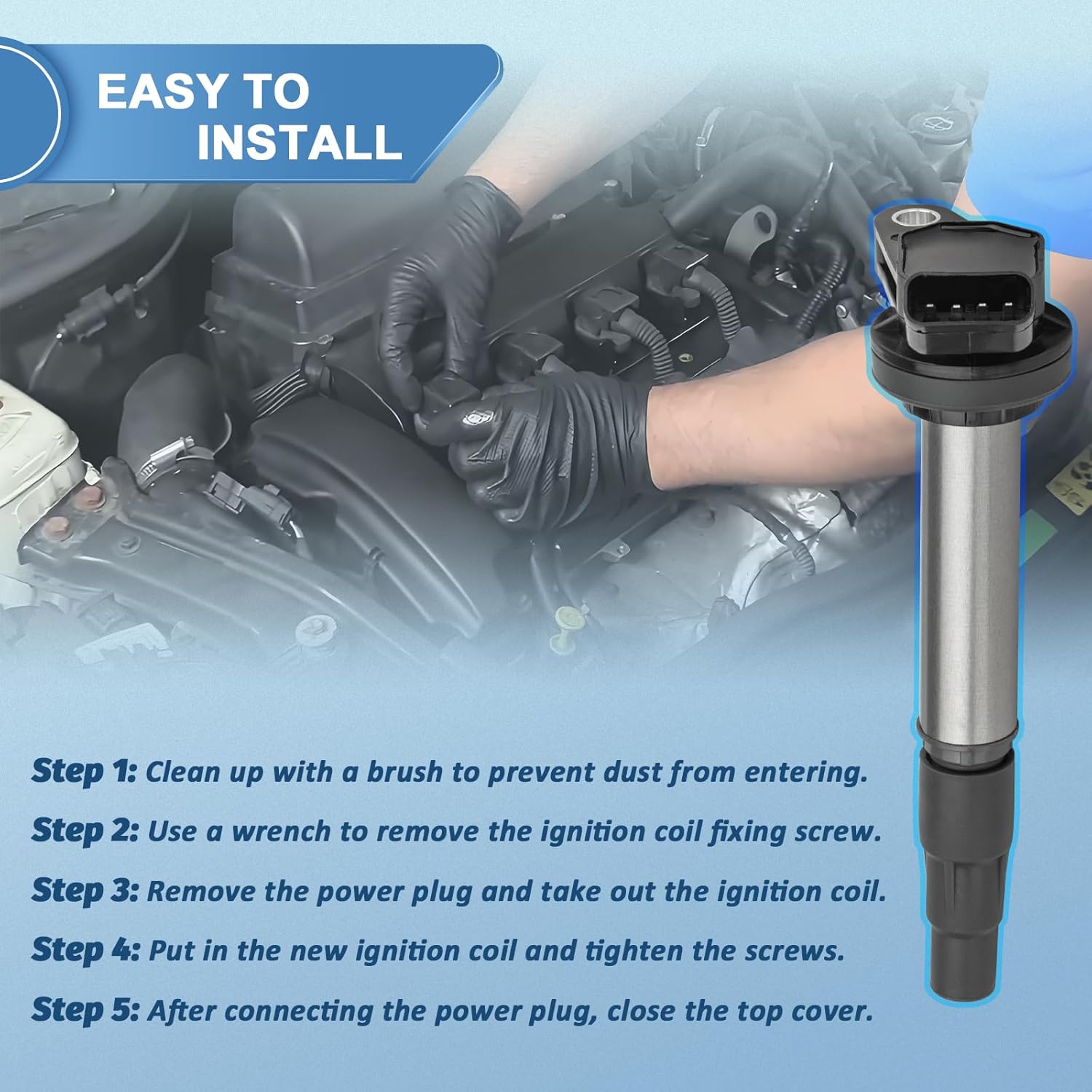 EASY TO INSTALL

Step 1: Clean up with a brush to prevent dust from entering.

Step 2: Use a wrench to remove the ignition coil fixing screw.

Step 3: Remove the power plug and take out the ignition coil.

Step 4: Put in the new ignition coil and tighten the screws.

Step 5: After connecting the power plug, close the top cover.