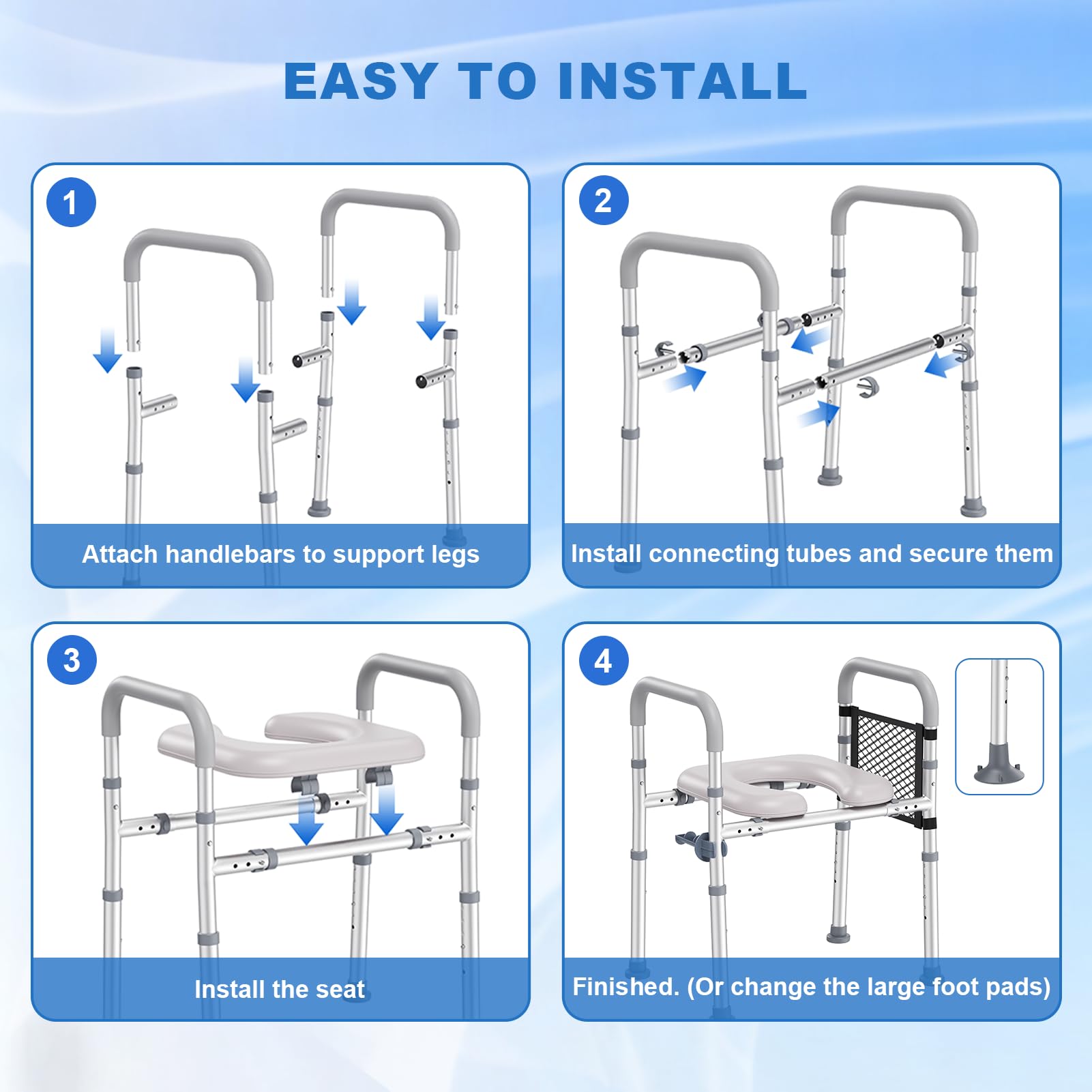 EASY TO INSTALL

1

Attach handlebars to support legs

2

Install connecting tubes and secure them

3

Install the seat

4

Finished. (Or change the large foot pads)