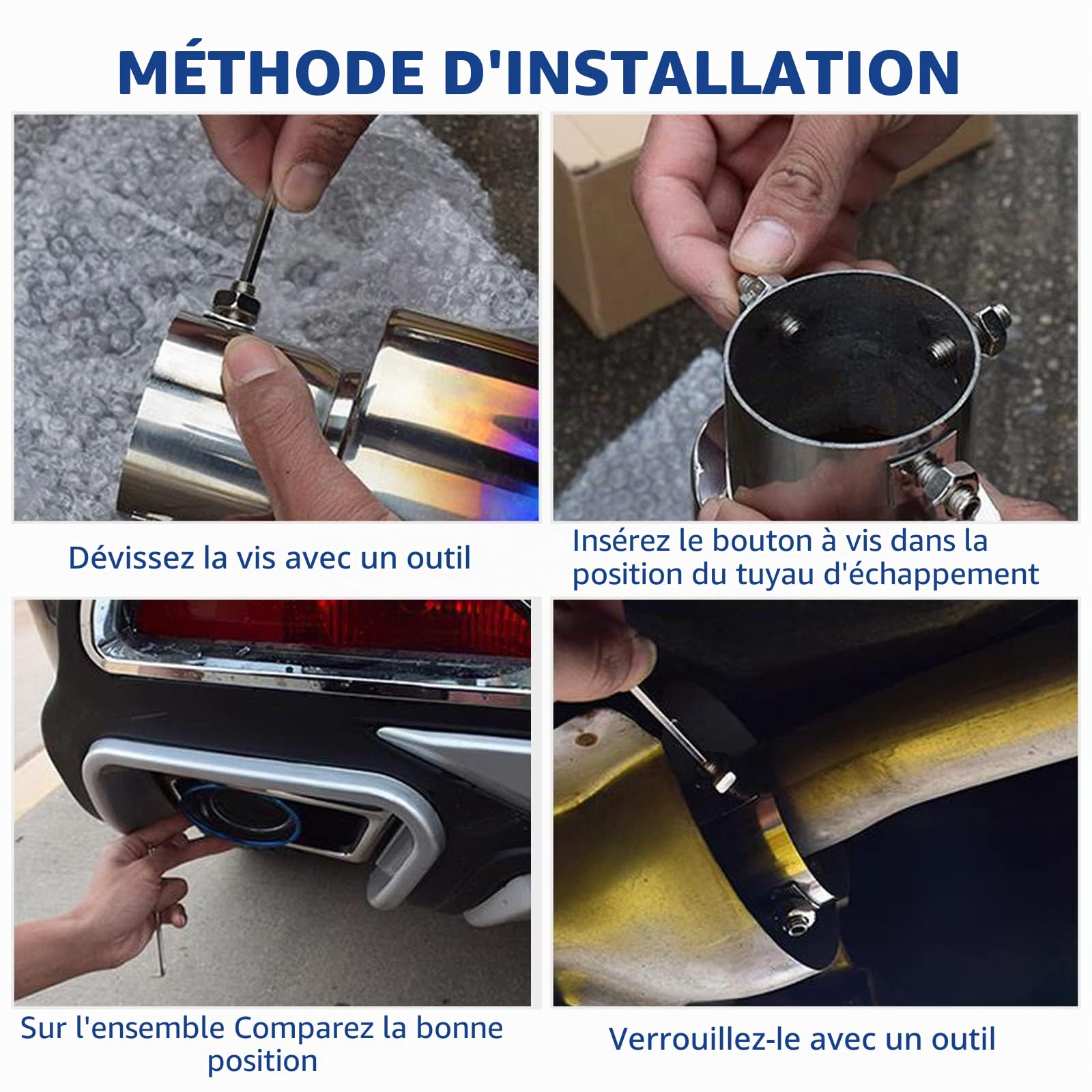 MÉTHODE D'INSTALLATION

Dévissez la vis avec un outil

Insérez le bouton à vis dans la position du tuyau d'échappement

Sur l'ensemble Comparez la bonne position

Verrouillez-le avec un outil