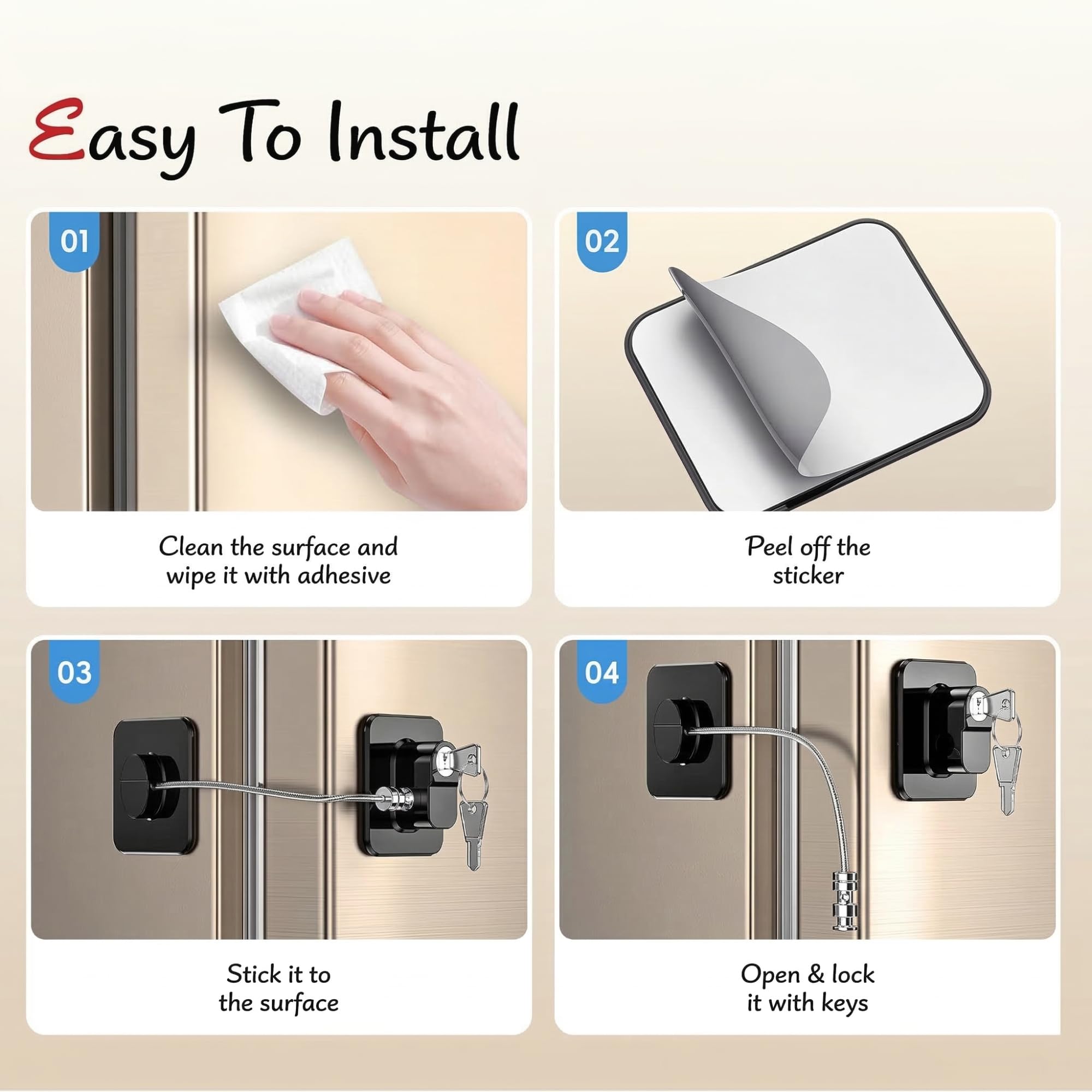 Easy To Install

01

Clean the surface and wipe it with adhesive

02

Peel off the sticker

03

Stick it to the surface

04

Open & lock it with keys