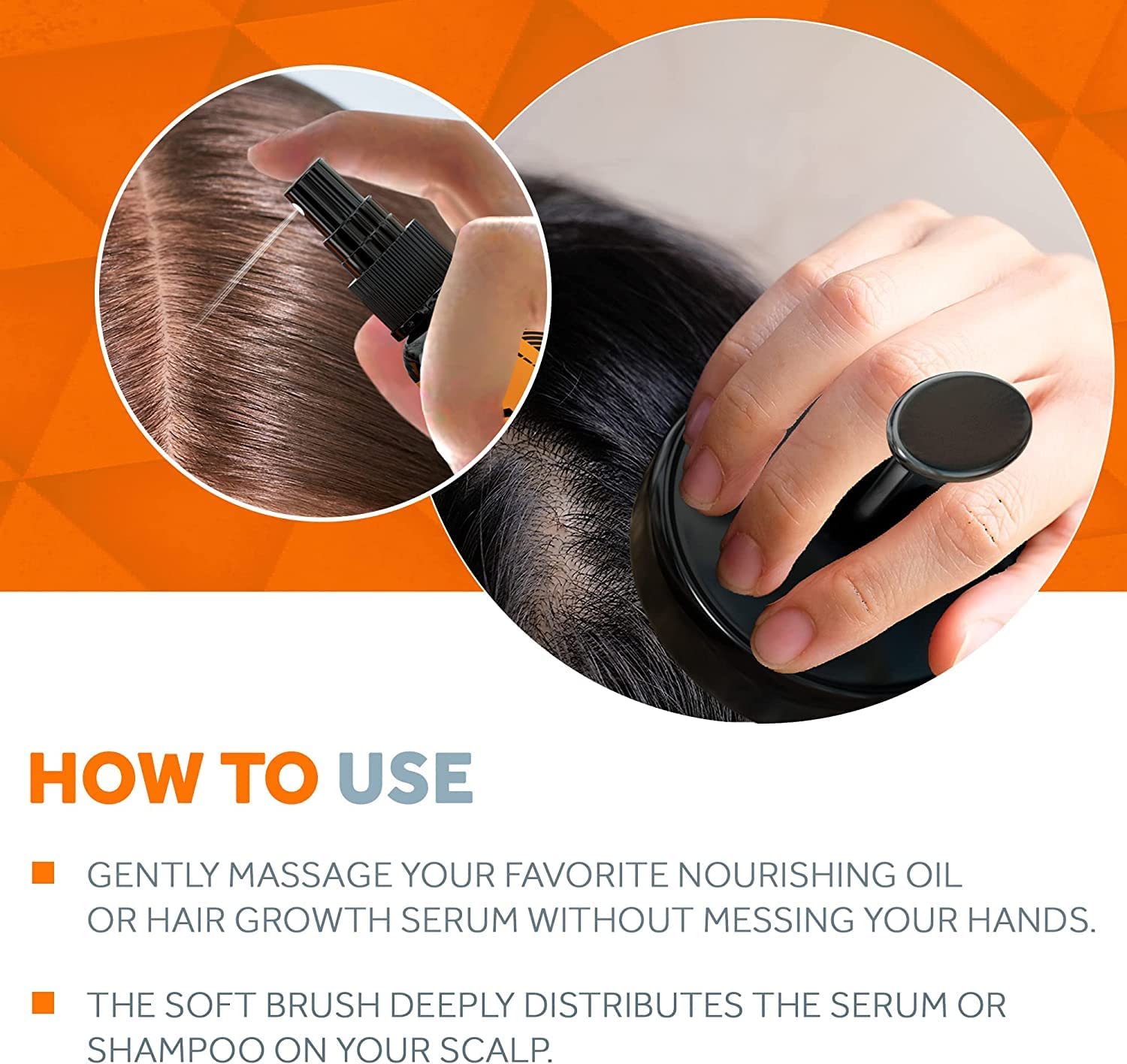 HOW TO USE

GENTLY MASSAGE YOUR FAVORITE NOURISHING OIL OR HAIR GROWTH SERUM WITHOUT MESSING YOUR HANDS.

THE SOFT BRUSH DEEPLY DISTRIBUTES THE SERUM OR SHAMPOO ON YOUR SCALP.