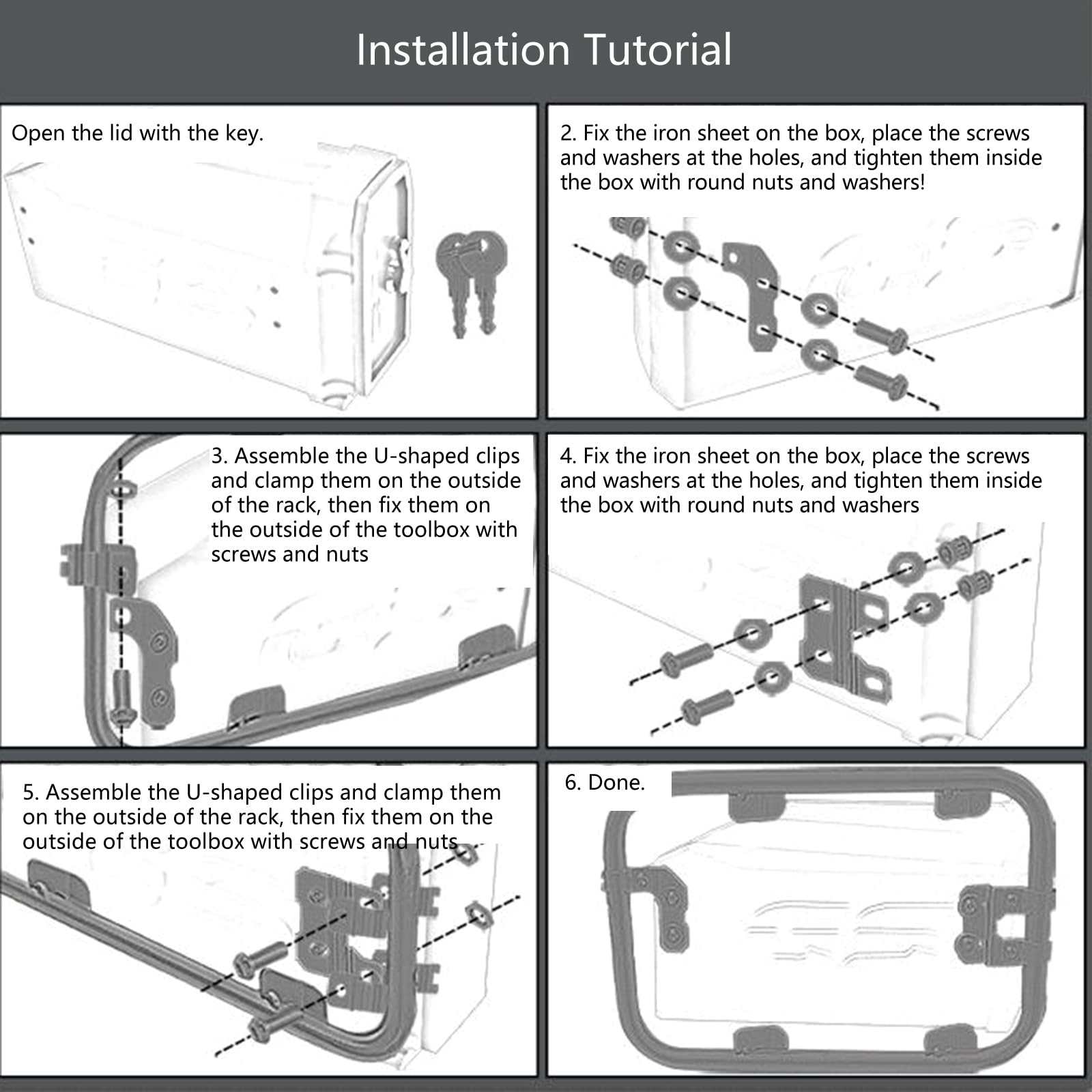 Installation Tutorial

Open the lid with the key.

2. Fix the iron sheet on the box, place the screws and washers at the holes, and tighten them inside the box with round nuts and washers!

3. Assemble the U-shaped clips and clamp them on the outside of the rack, then fix them on the outside of the toolbox with screws and nuts

4. Fix the iron sheet on the box, place the screws and washers at the holes, and tighten them inside the box with round nuts and washers

5. Assemble the U-shaped clips and clamp them on the outside of the rack, then fix them on the outside of the toolbox with screws and nuts

6. Done.