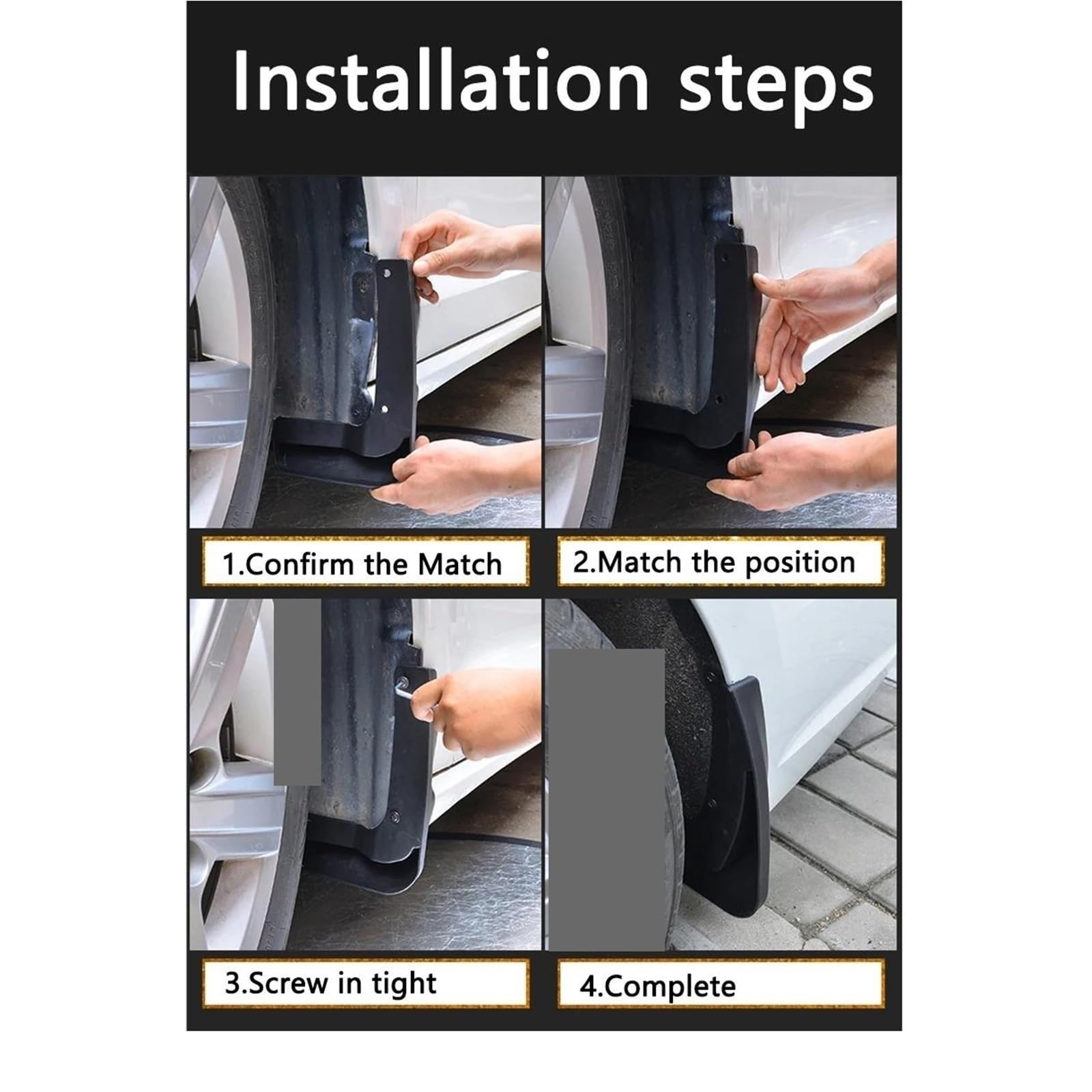 Installation steps

1.Confirm the Match

2.Match the position

3.Screw in tight

4.Complete