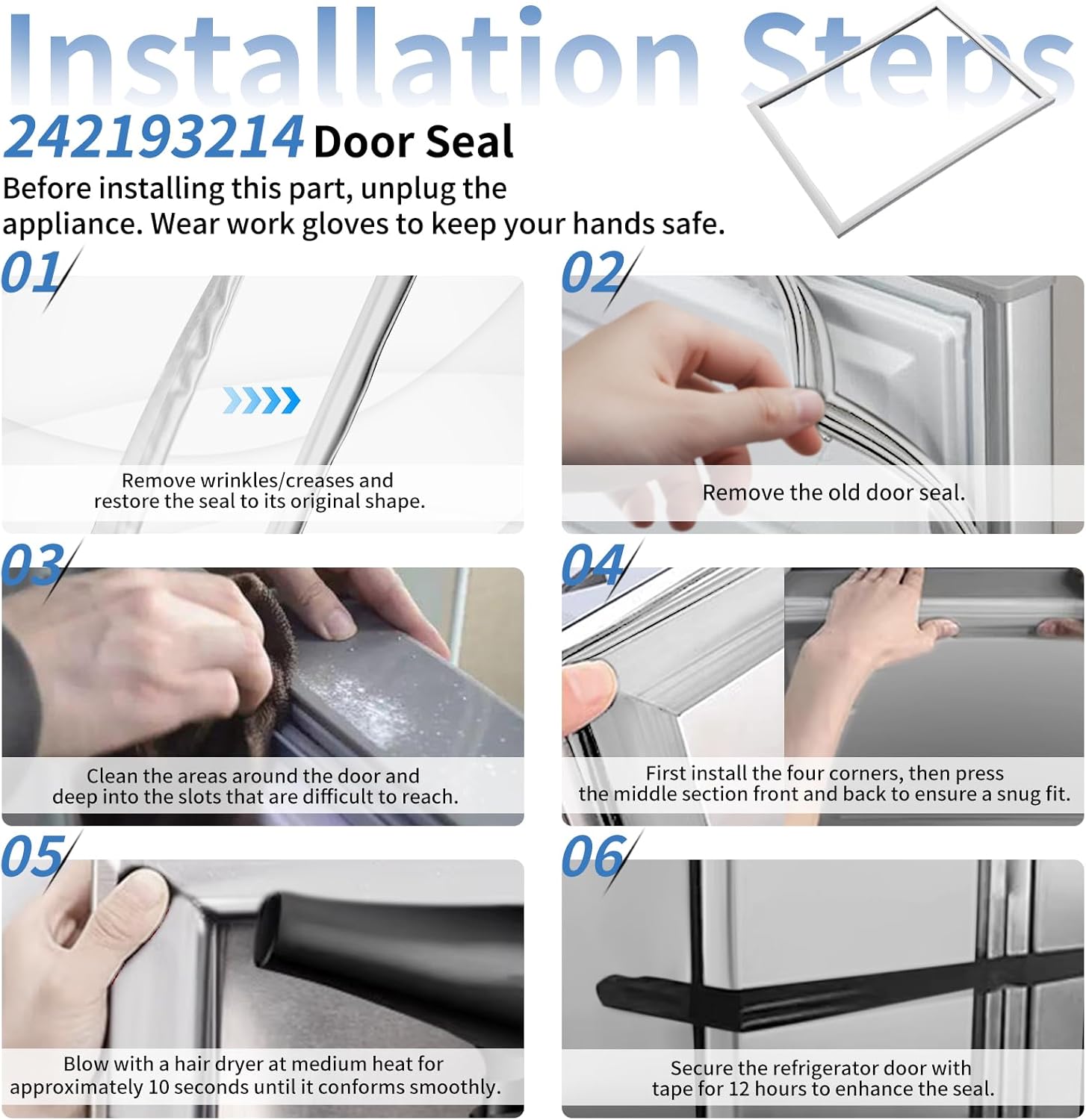 Installation Steps

242193214 Door Seal

Before installing this part, unplug the appliance. Wear work gloves to keep your hands safe.

01

Remove wrinkles/creases and restore the seal to its original shape.

02

Remove the old door seal.

03

Clean the areas around the door and deep into the slots that are difficult to reach.

04

First install the four corners, then press the middle section front and back to ensure a snug fit.

05

Blow with a hair dryer at medium heat for approximately 10 seconds until it conforms smoothly.

06

Secure the refrigerator door with tape for 12 hours to enhance the seal.