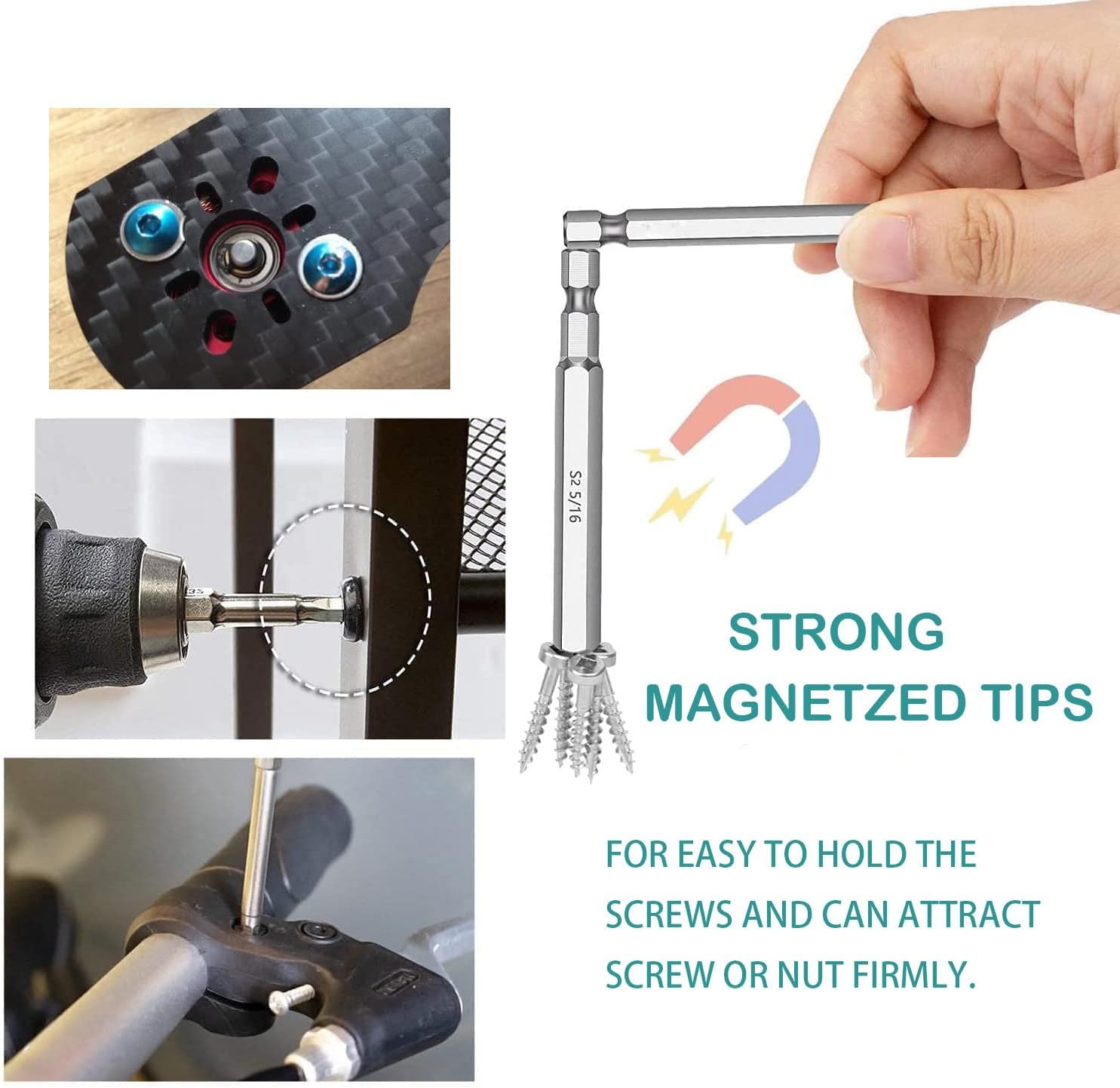 S2 5/16

STRONG MAGNETZED TIPS

FOR EASY TO HOLD THE SCREWS AND CAN ATTRACT SCREW OR NUT FIRMLY.