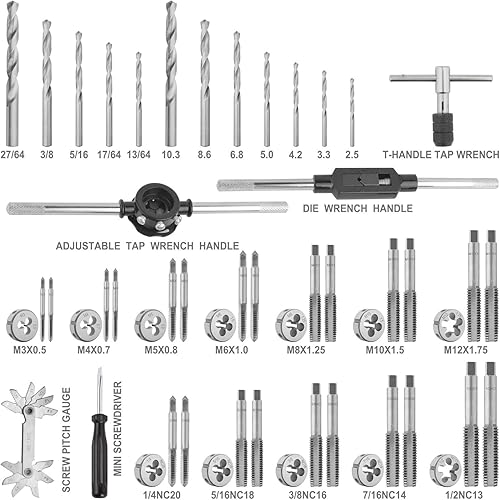 27/64 3/8 5/16 17/64 13/64 10.3 8.6 6.8 5.0 4.2 3.3 2.5

T-HANDLE TAP WRENCH

DIE WRENCH HANDLE

ADJUSTABLE TAP WRENCH HANDLE

M3X0.5 M4X0.7 M5X0.8 M6X1.0 M8X1.25 M10X1.5 M12X1.75

SCREW PITCH GAUGE

MINI SCREWDRIVER

1/4NC20 5/16NC18 3/8NC16 7/16NC14 1/2NC13