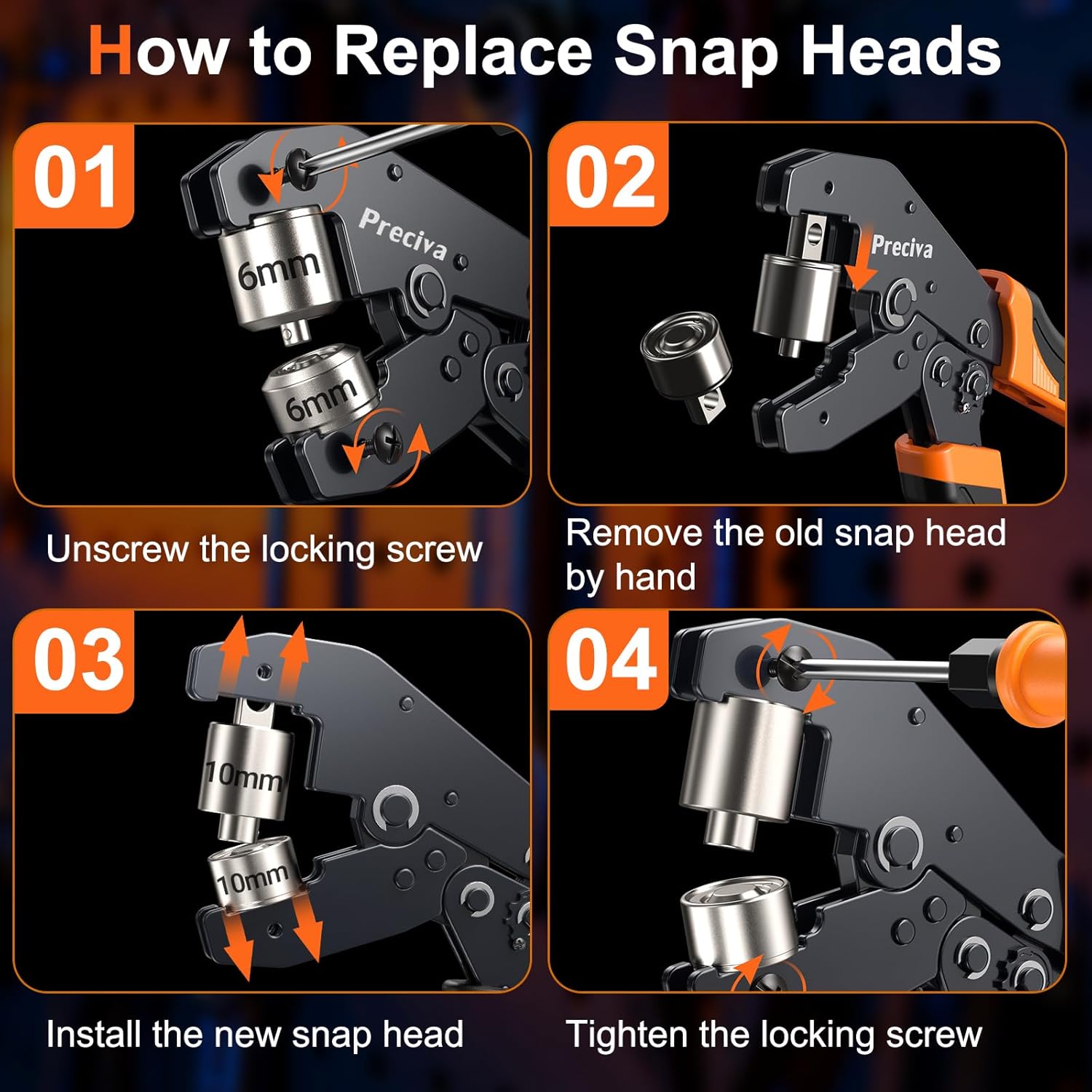 How to Replace Snap Heads

01

Preciva

6mm

6mm

Unscrew the locking screw

02

Preciva

Remove the old snap head by hand

03

10mm

10mm

Install the new snap head

04

Tighten the locking screw