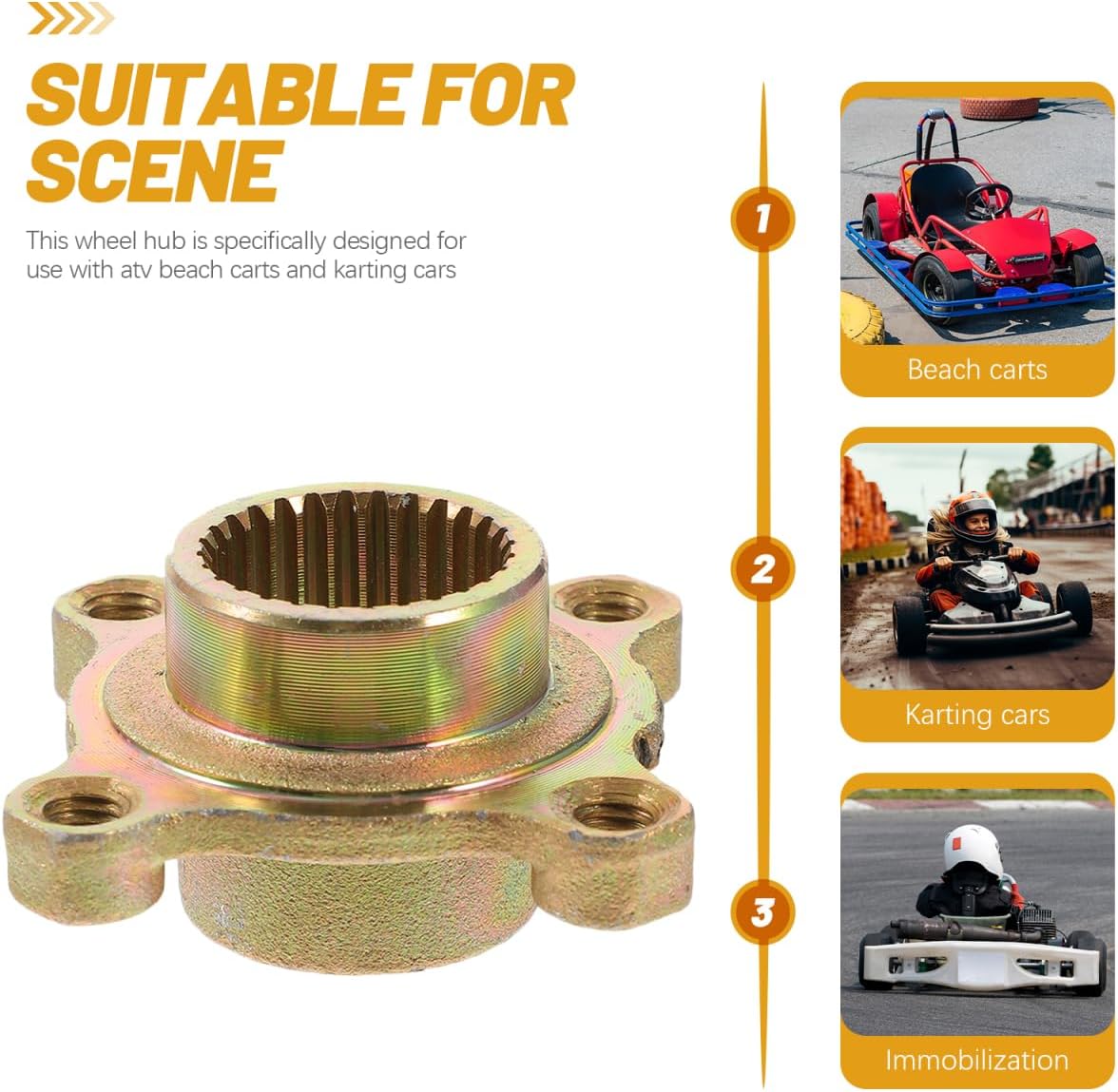 SUITABLE FOR SCENE

This wheel hub is specifically designed for use with atv beach carts and karting cars

1

Beach carts

2

Karting cars

3

Immobilization