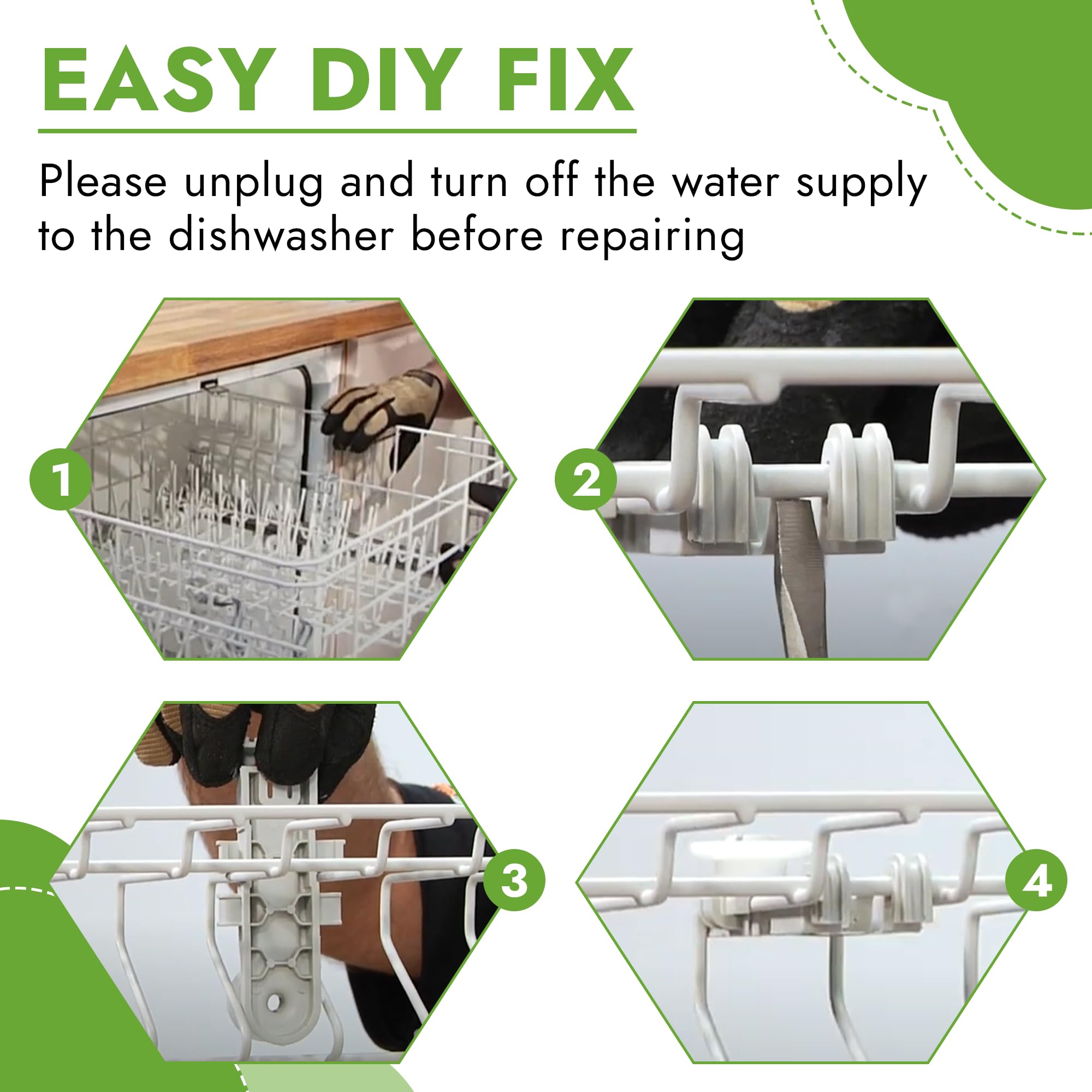 EASY DIY FIX

Please unplug and turn off the water supply to the dishwasher before repairing

1

2

3

4