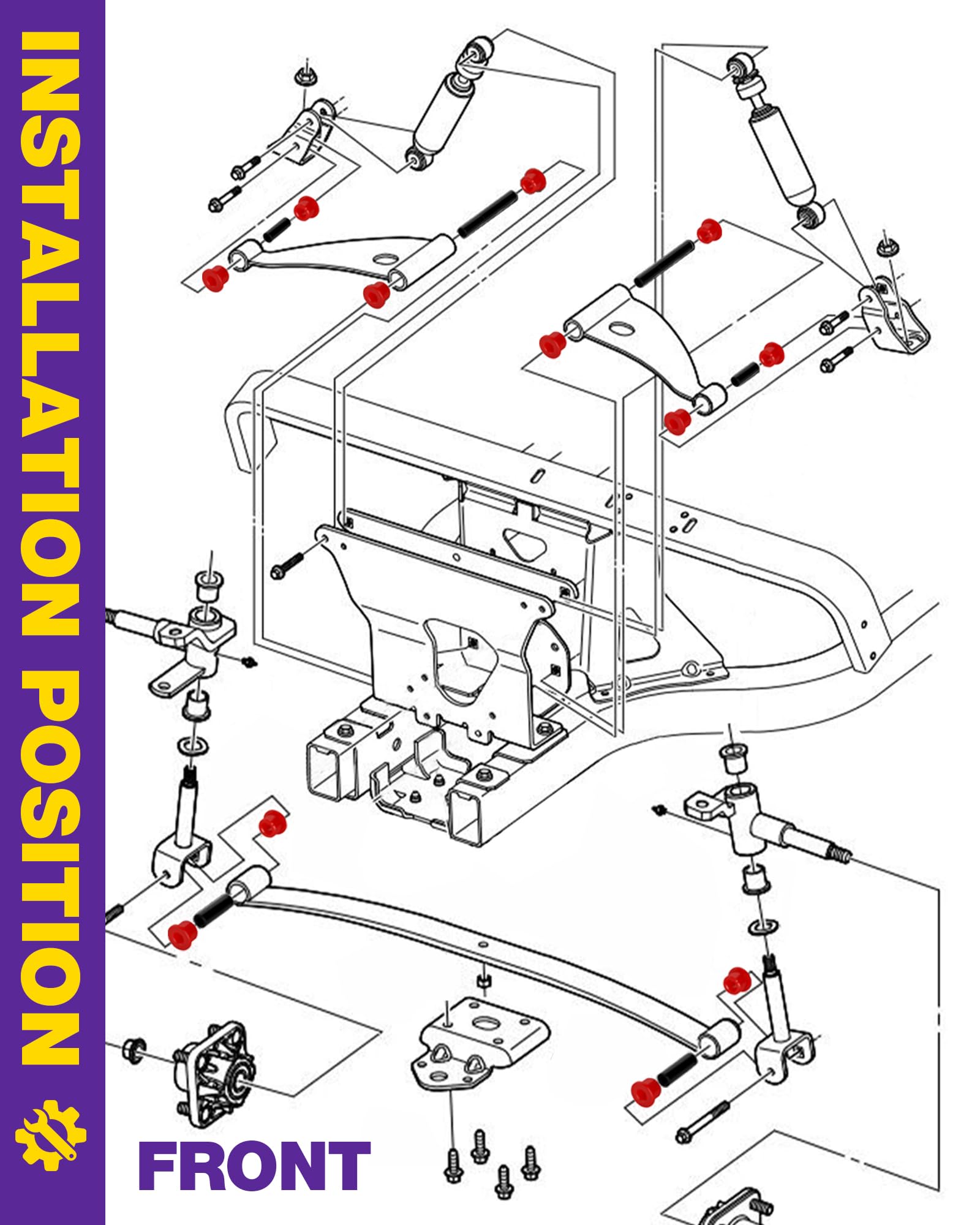 INSTALLATION POSITION

FRONT