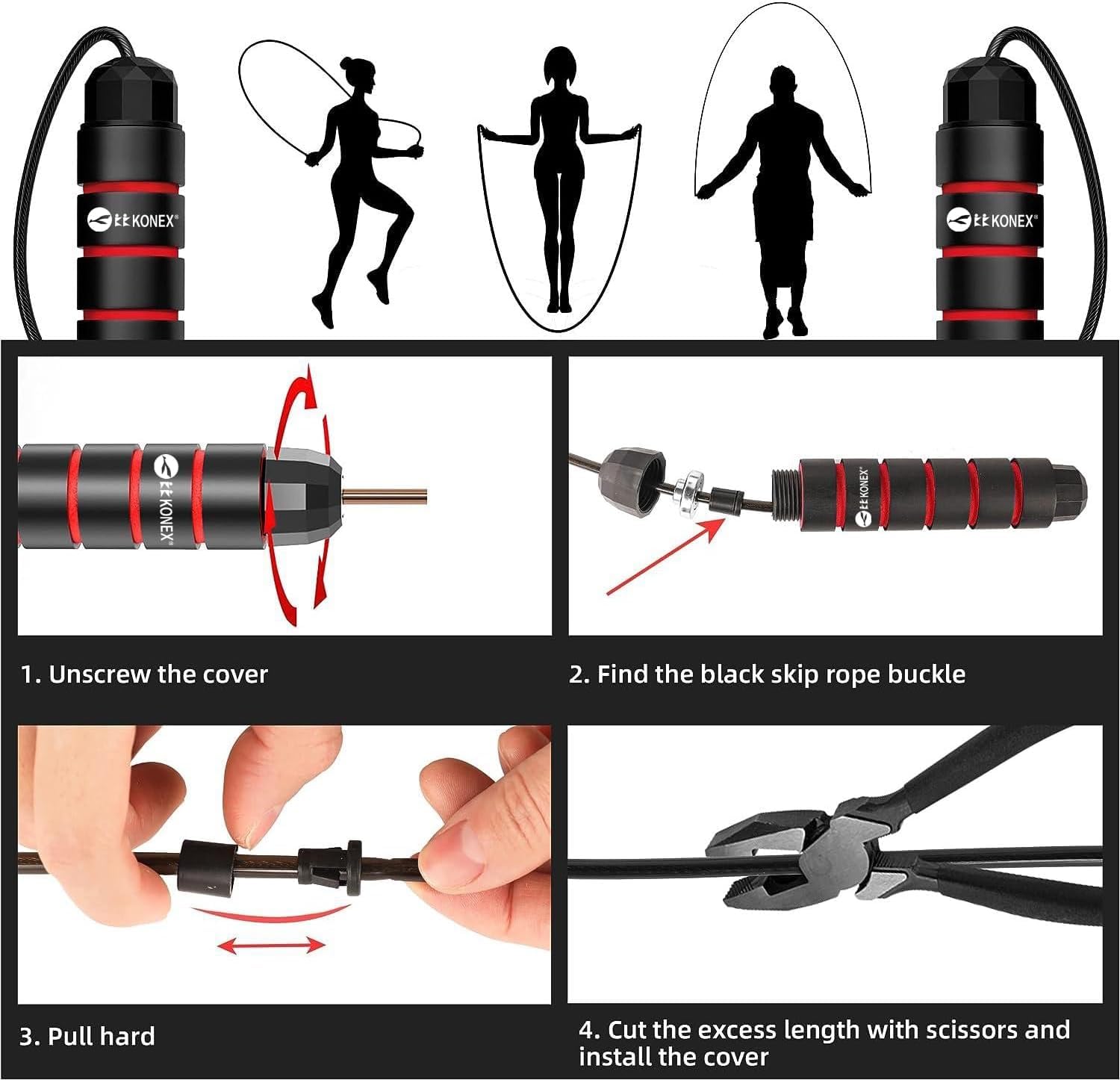 KONEX®

KONEX®

KONEX®

KONEX®

1. Unscrew the cover

2. Find the black skip rope buckle

3. Pull hard

4. Cut the excess length with scissors and install the cover