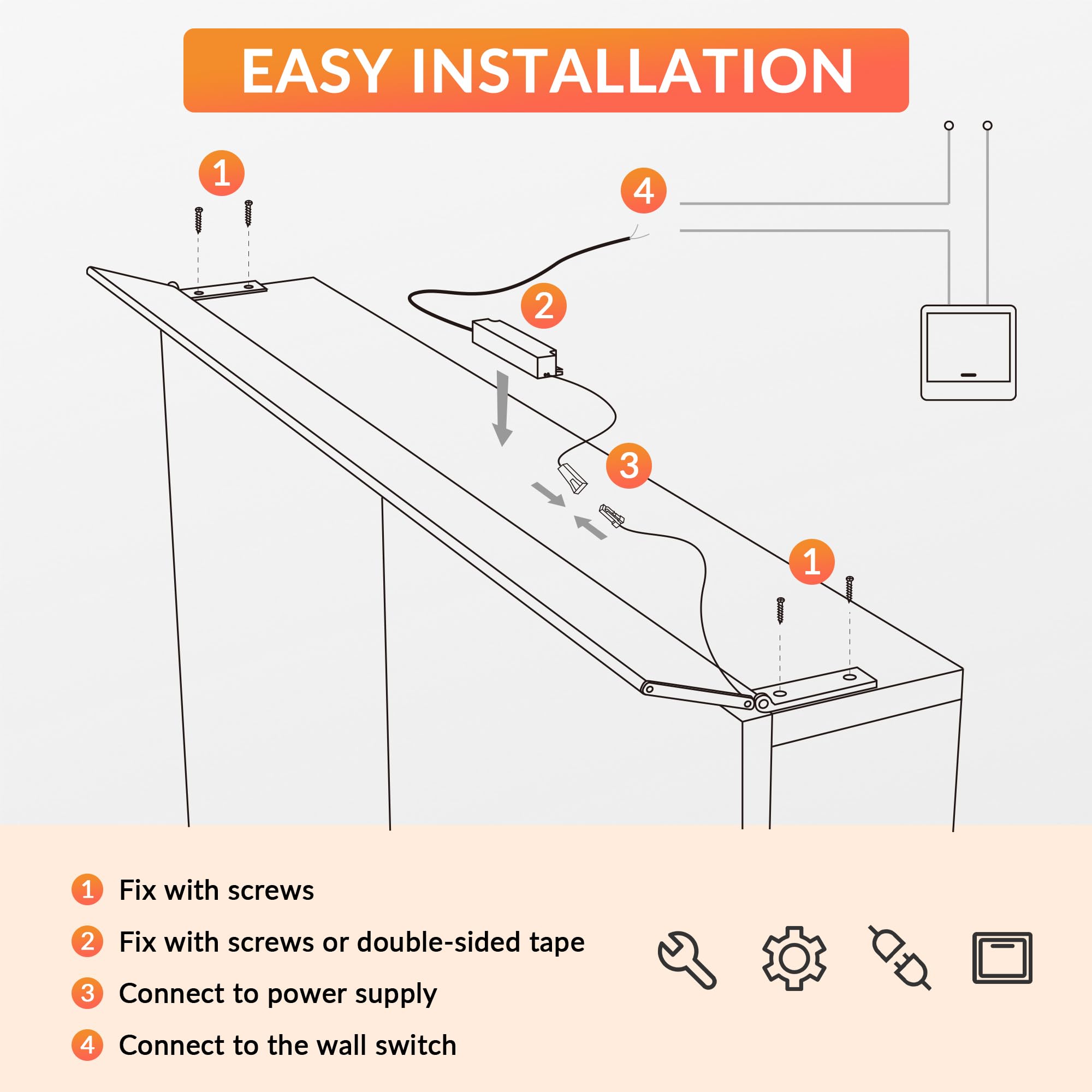 EASY INSTALLATION

1

4

2

3

1

1 Fix with screws

2 Fix with screws or double-sided tape

3 Connect to power supply

4 Connect to the wall switch