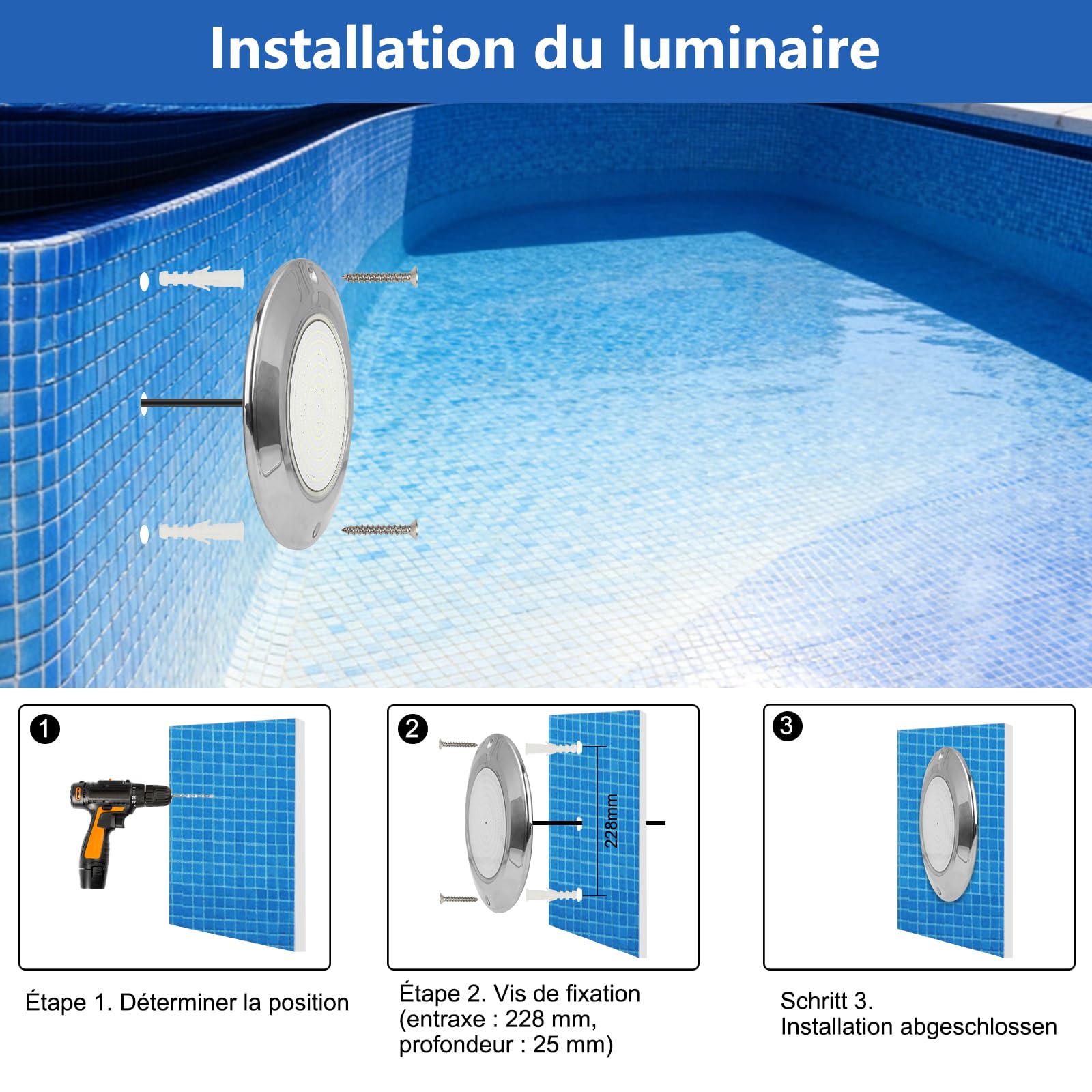 Installation du luminaire

1

2

228mm

3

Étape 1. Déterminer la position

Étape 2. Vis de fixation (entraxe : 228 mm, profondeur : 25 mm)

Schritt 3. Installation abgeschlossen