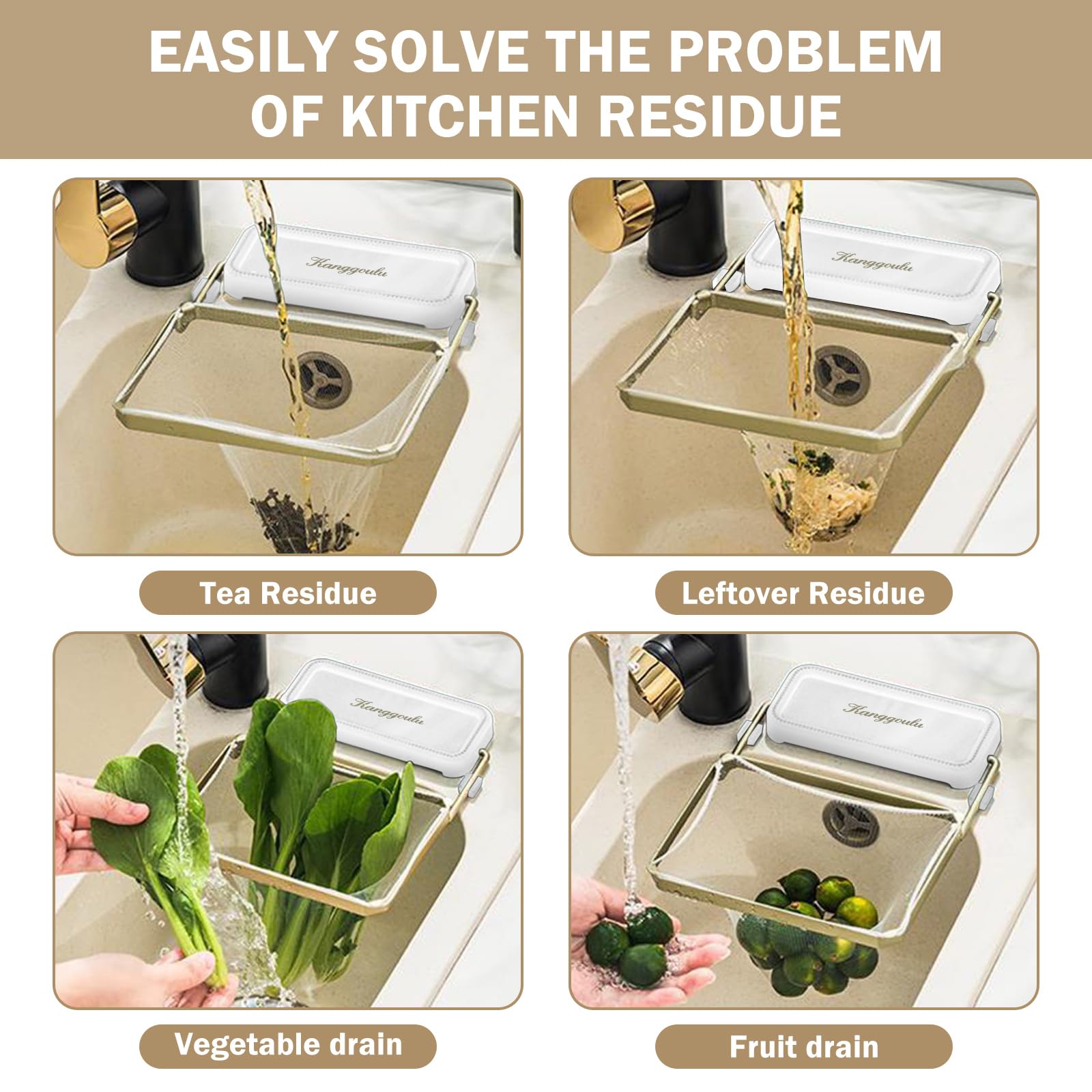 EASILY SOLVE THE PROBLEM OF KITCHEN RESIDUE

Kanggoulu

Kanggoulu

Tea Residue

Leftover Residue

Kanggoulu

Kanggoulu

Vegetable drain

Fruit drain