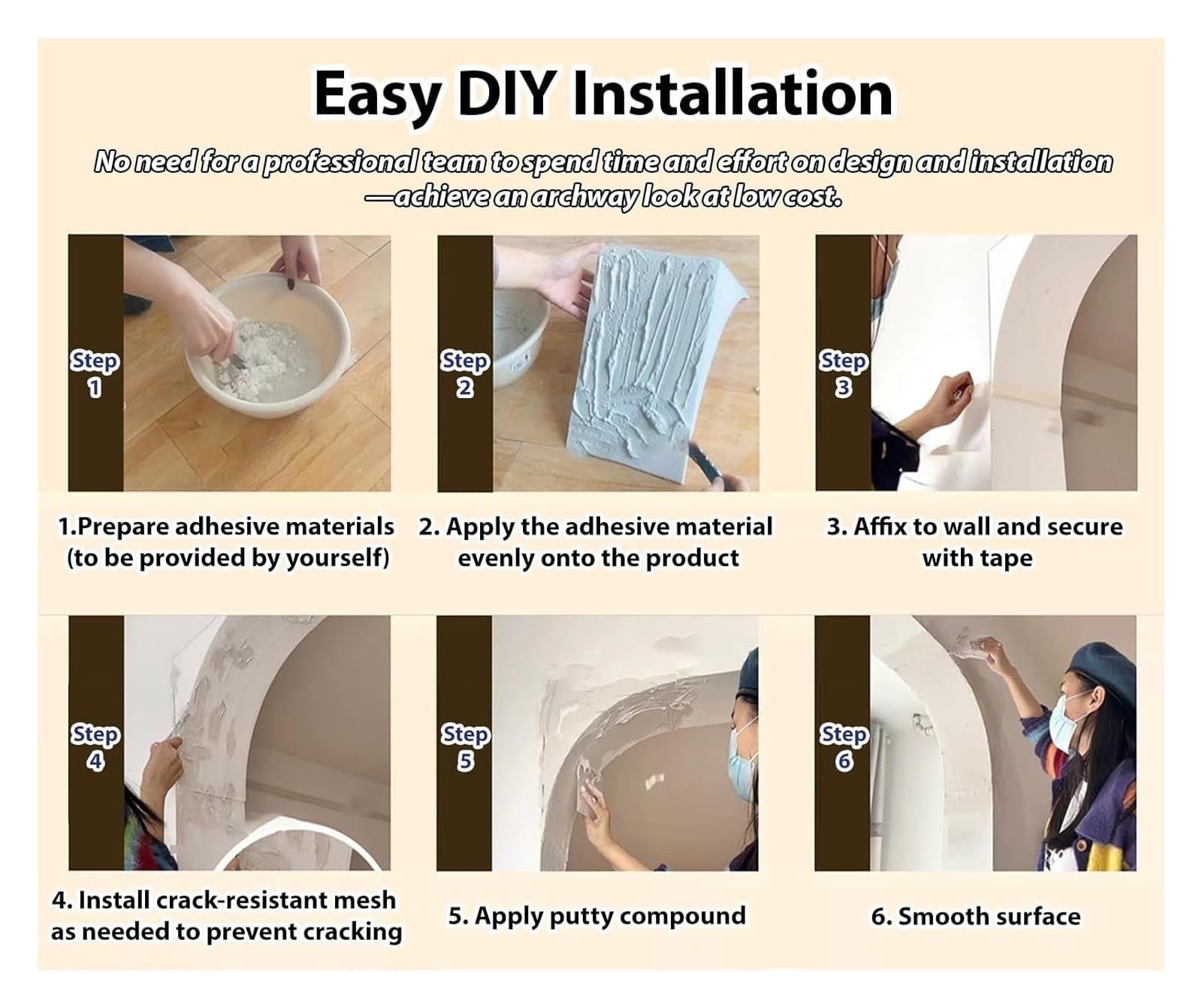 Easy DIY Installation

No need for a professional team to spend time and effort on design and installation —achieve an archway look at low cost.

Step 1

1.Prepare adhesive materials (to be provided by yourself)

Step 2

2. Apply the adhesive material evenly onto the product

Step 3

3. Affix to wall and secure with tape

Step 4

4. Install crack-resistant mesh as needed to prevent cracking

Step 5

5. Apply putty compound

Step 6

6. Smooth surface