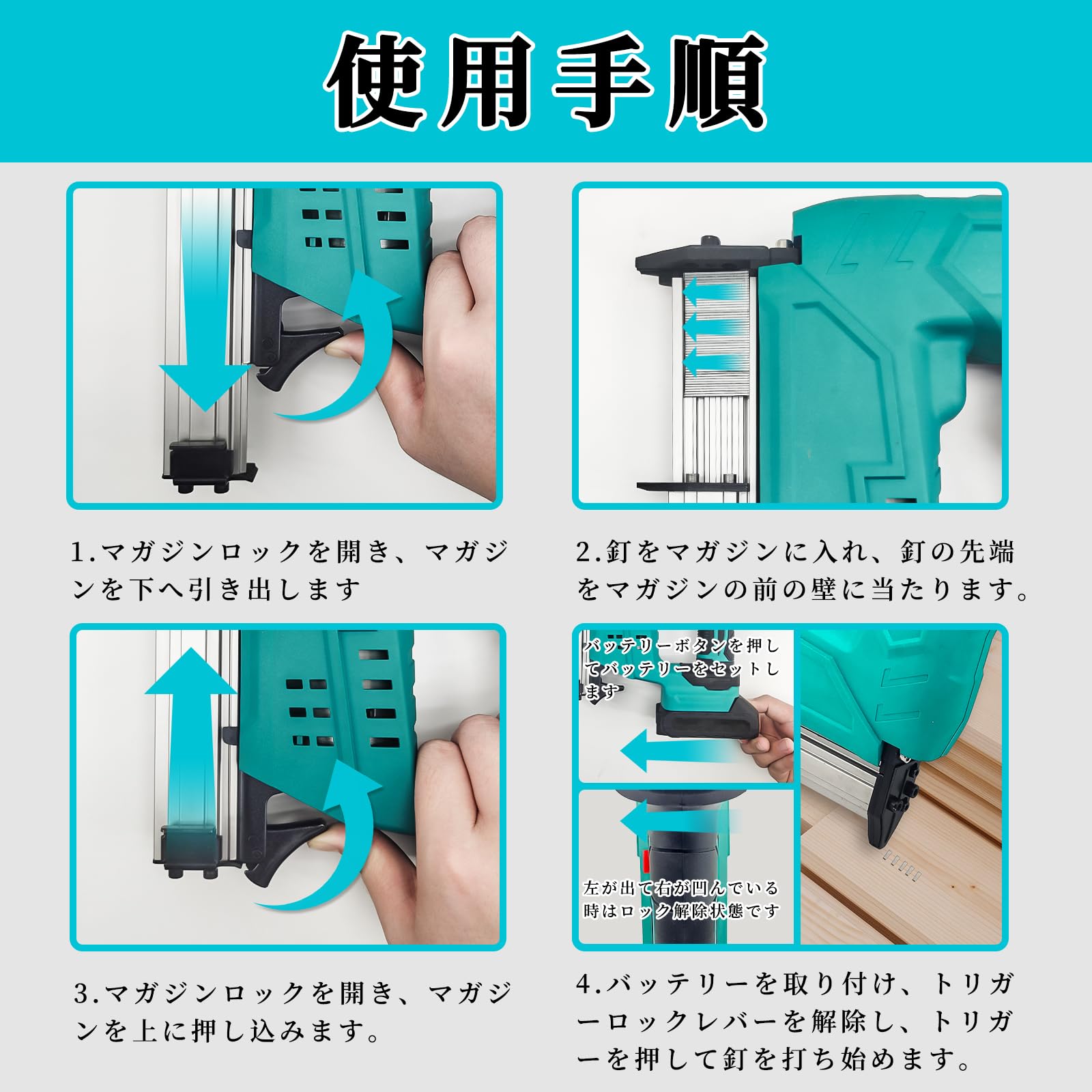 使用手順

1.マガジンロックを開き、マガジンを下へ引き出します

2.釘をマガジンに入れ、釘の先端をマガジンの前の壁に当たります。

3.マガジンロックを開き、マガジンを上に押し込みます。

バッテリーボタンを押してバッテリーをセットします

左が出て右が凹んでいる時はロック解除状態です

4.バッテリーを取り付け、トリガーロックレバーを解除し、トリガーを押して釘を打ち始めます。