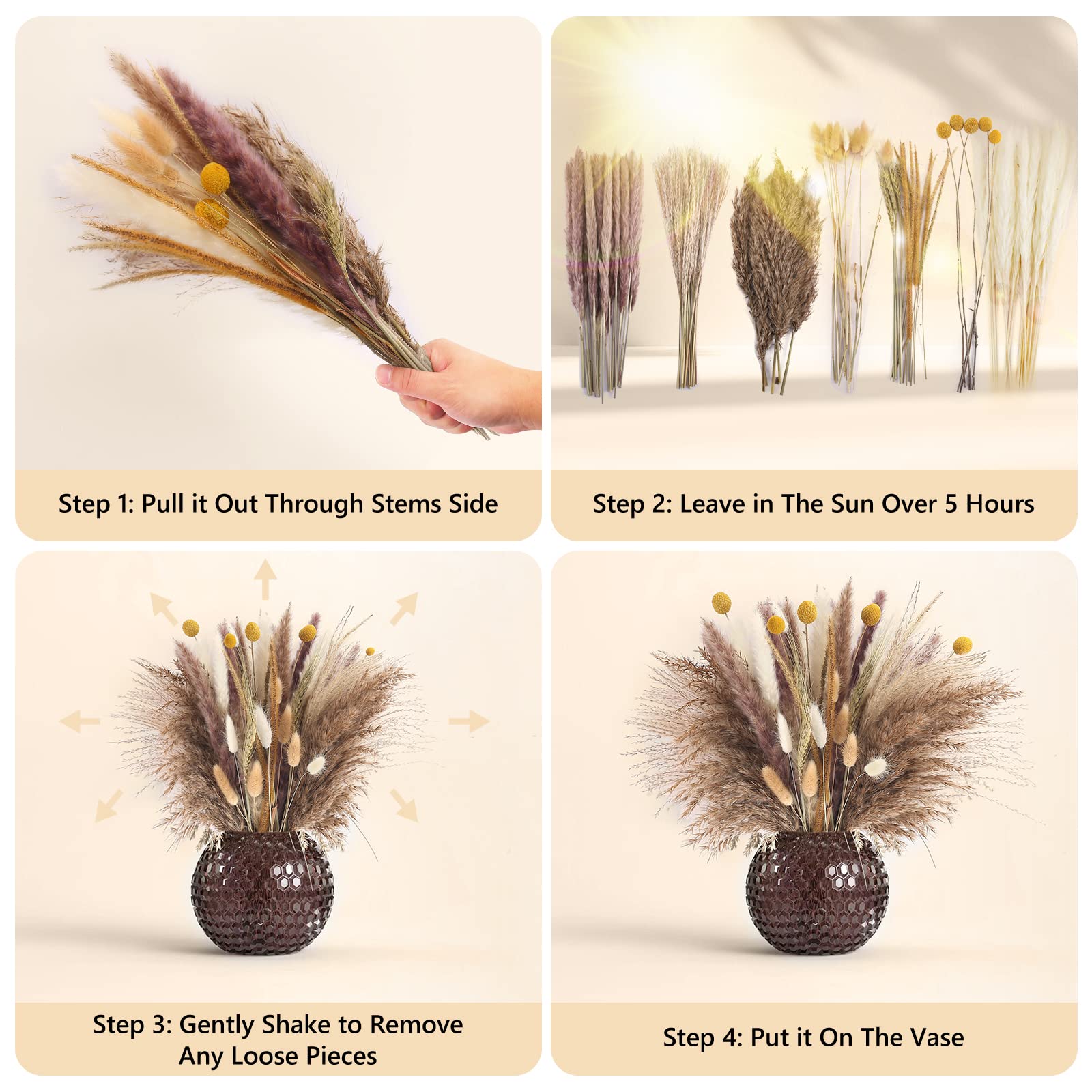 Step 1: Pull it Out Through Stems Side

Step 2: Leave in The Sun Over 5 Hours

Step 3: Gently Shake to Remove Any Loose Pieces

Step 4: Put it On The Vase