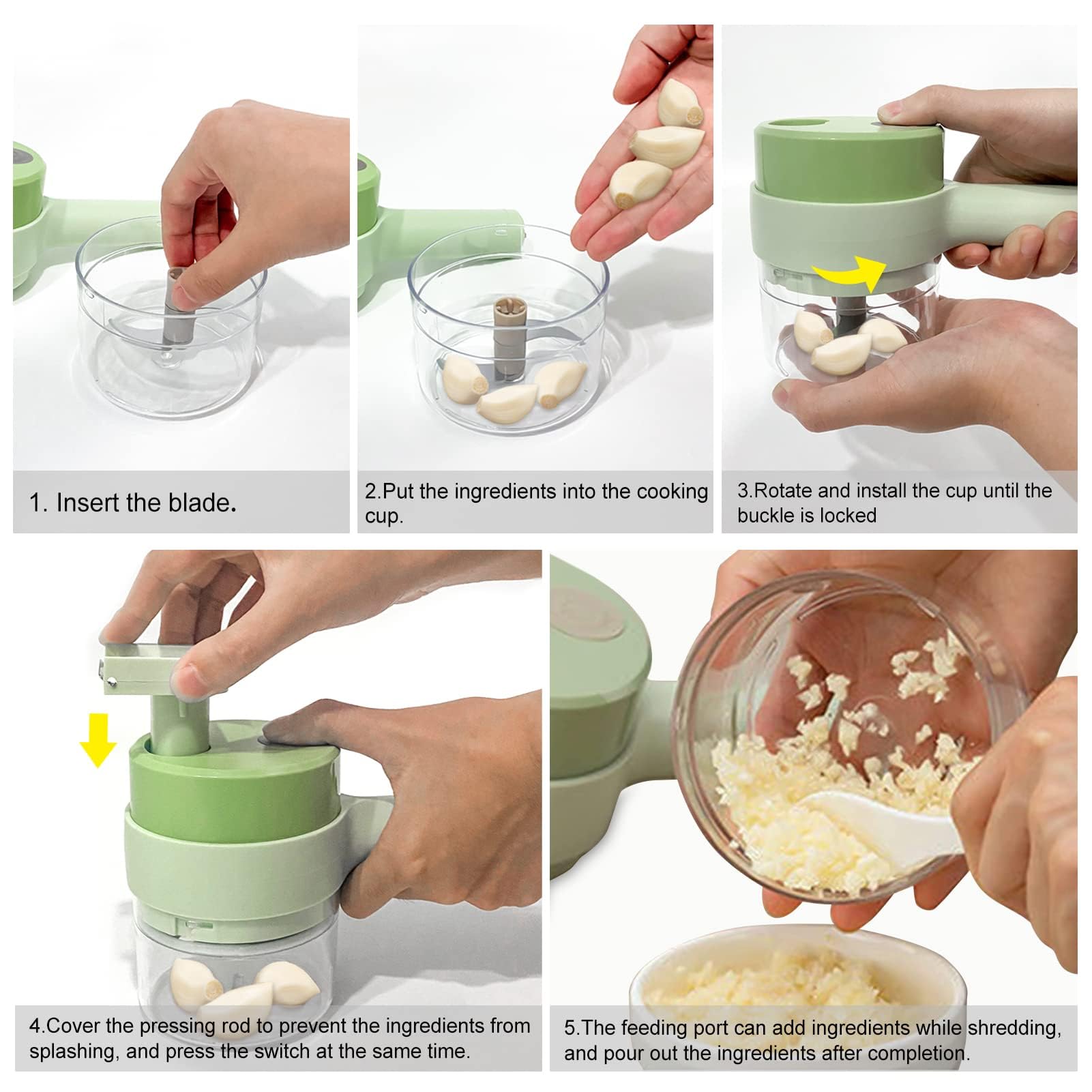 1. Insert the blade.

2.Put the ingredients into the cooking cup.

3.Rotate and install the cup until the buckle is locked

4.Cover the pressing rod to prevent the ingredients from splashing, and press the switch at the same time.

5.The feeding port can add ingredients while shredding, and pour out the ingredients after completion.