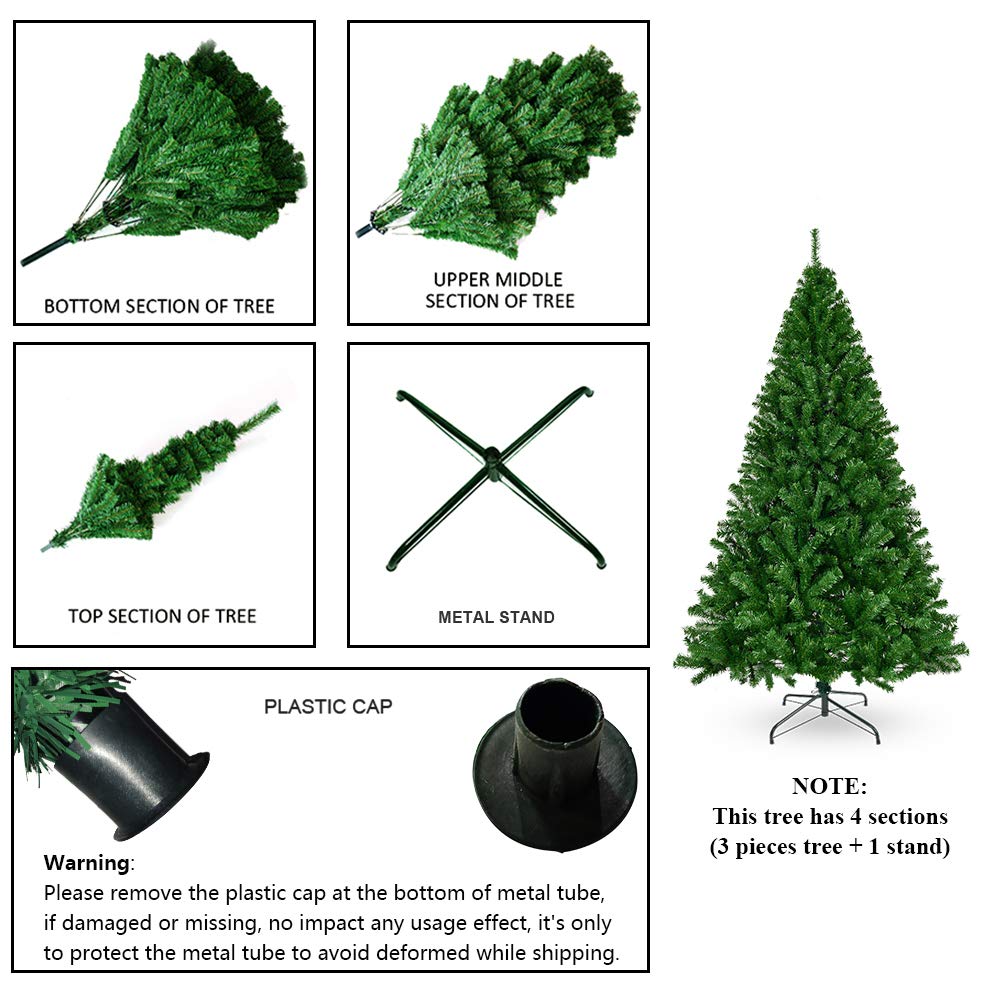 BOTTOM SECTION OF TREE

UPPER MIDDLE SECTION OF TREE

TOP SECTION OF TREE

METAL STAND

PLASTIC CAP

Warning:
Please remove the plastic cap at the bottom of metal tube, if damaged or missing, no impact any usage effect, it's only to protect the metal tube to avoid deformed while shipping.

NOTE:
This tree has 4 sections
(3 pieces tree + 1 stand)