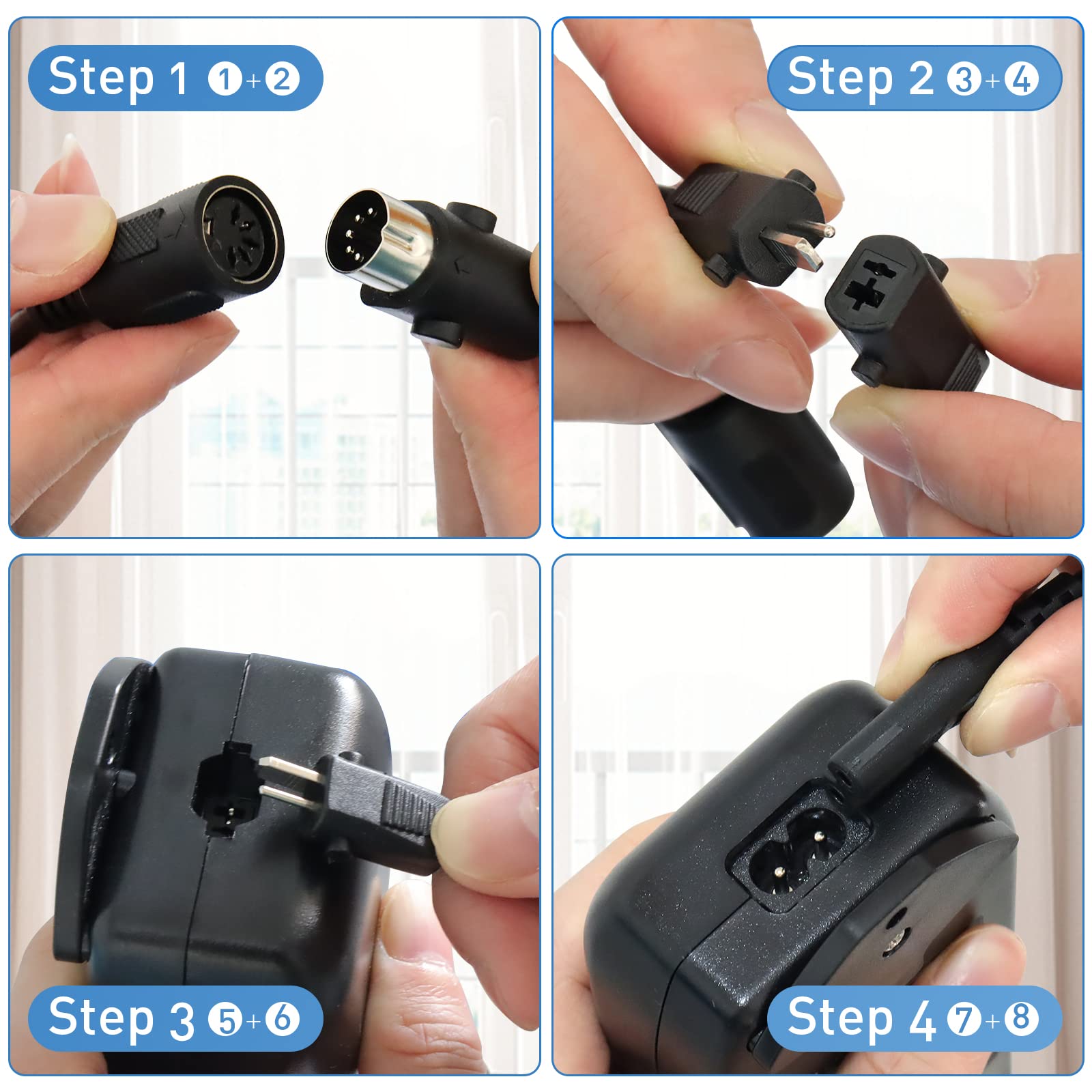 Step 1 ①+②

Step 2 ③+④

Step 3 ⑤+⑥

Step 4 ⑦+⑧