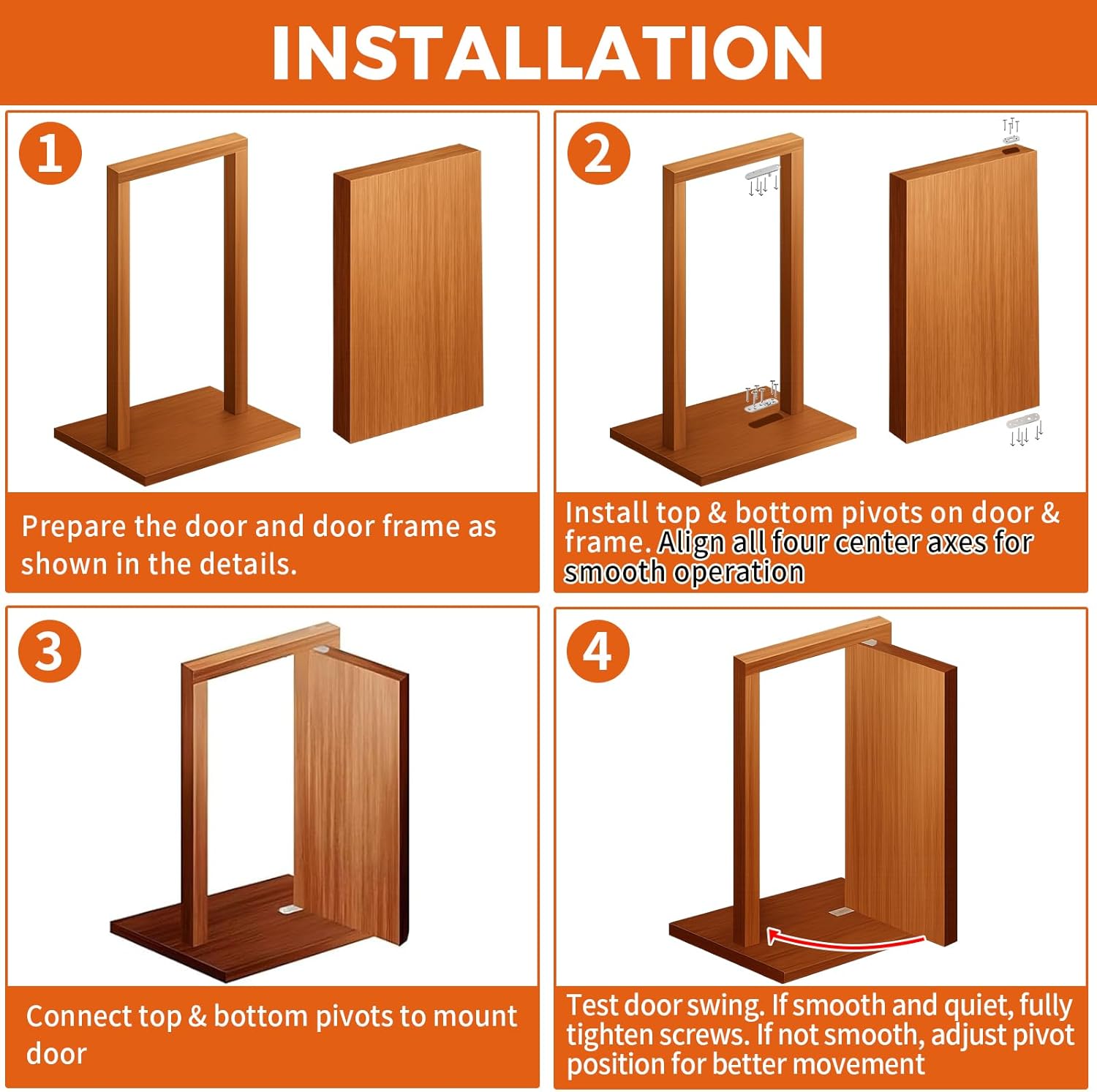 INSTALLATION

1

Prepare the door and door frame as shown in the details.

2

Install top & bottom pivots on door & frame. Align all four center axes for smooth operation

3

Connect top & bottom pivots to mount door

4

Test door swing. If smooth and quiet, fully tighten screws. If not smooth, adjust pivot position for better movement