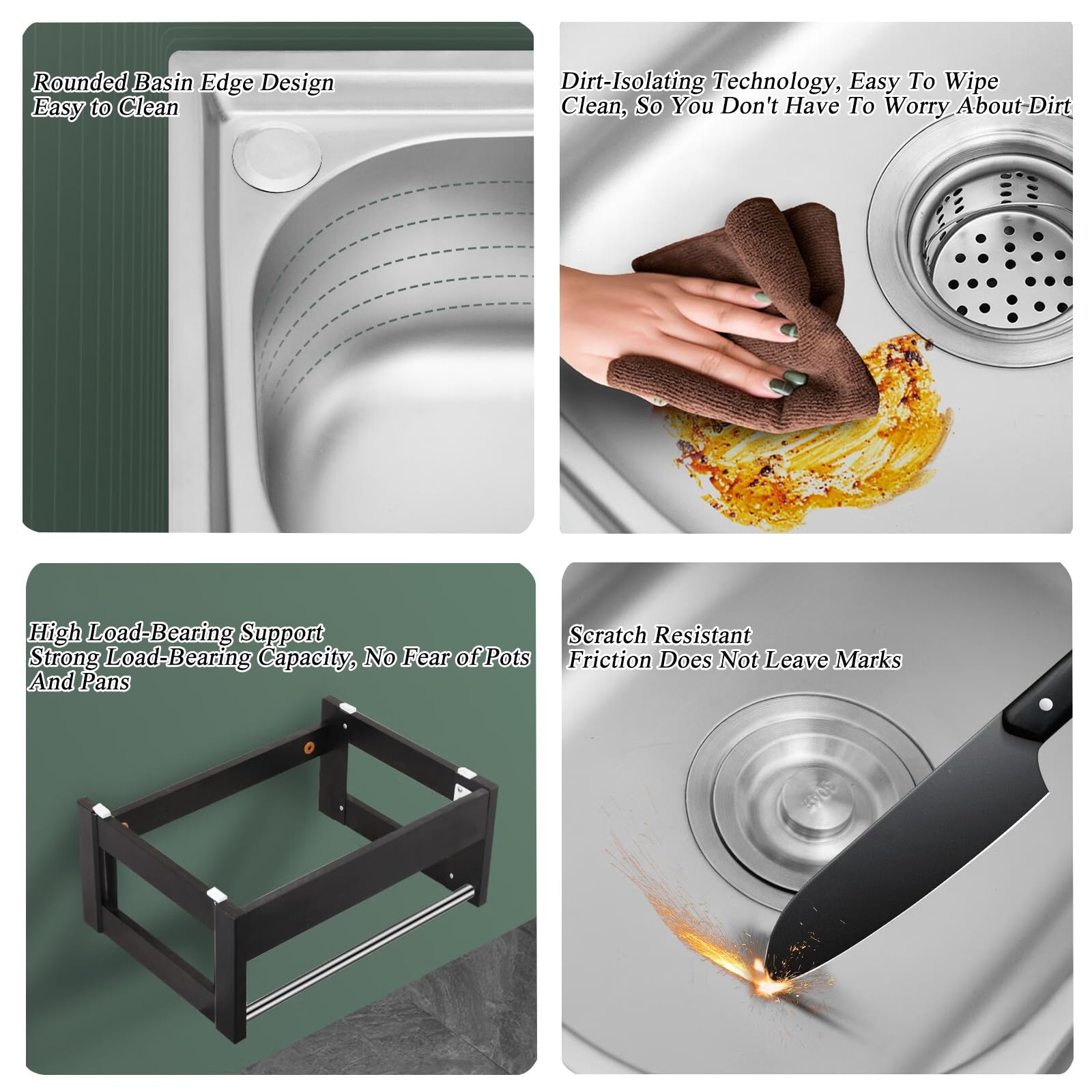 Rounded Basin Edge Design
Easy to Clean

Dirt-Isolating Technology, Easy To Wipe Clean, So You Don't Have To Worry About Dirt

High Load-Bearing Support
Strong Load-Bearing Capacity, No Fear of Pots And Pans

Scratch Resistant
Friction Does Not Leave Marks