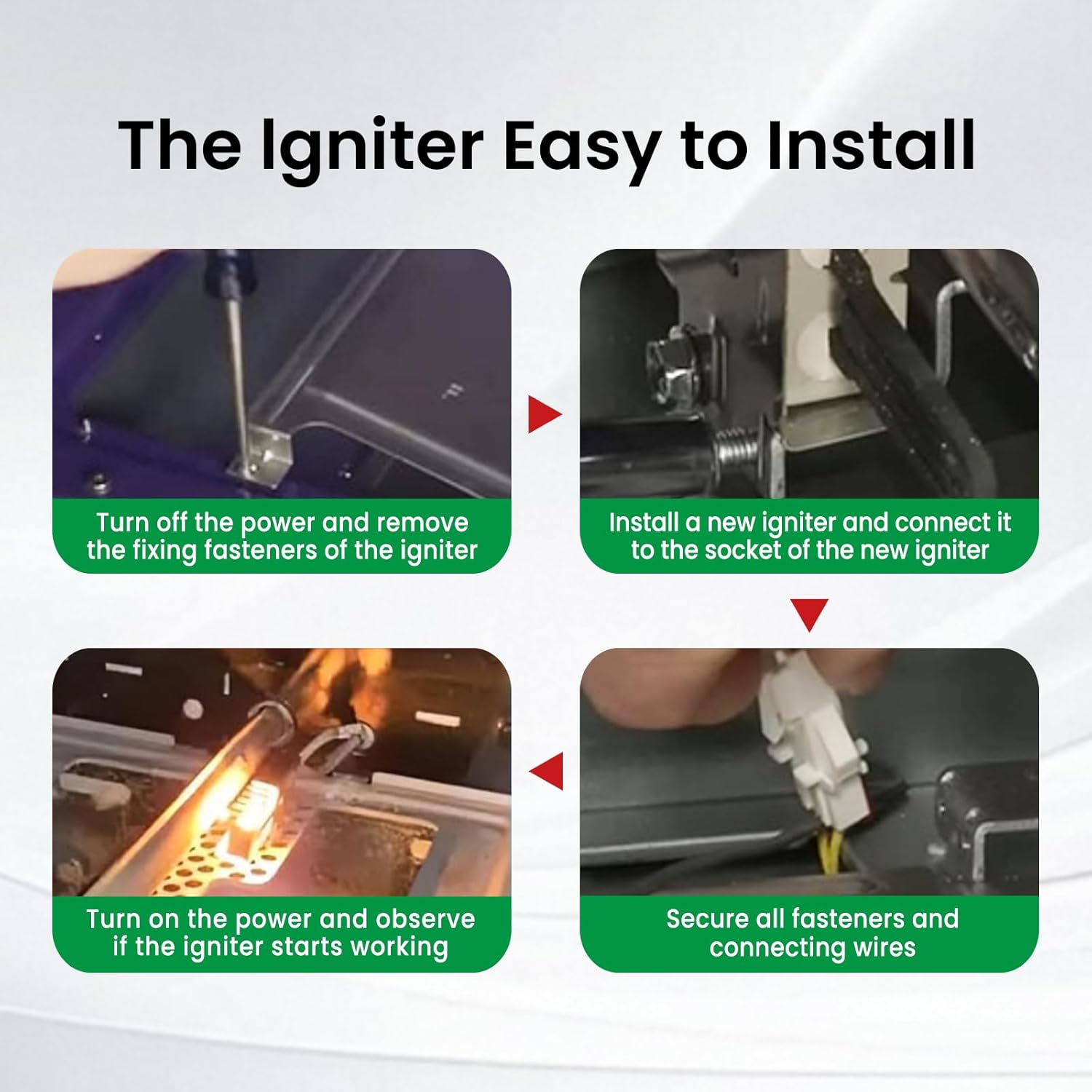 The Igniter Easy to Install

Turn off the power and remove the fixing fasteners of the igniter

Install a new igniter and connect it to the socket of the new igniter

Secure all fasteners and connecting wires

Turn on the power and observe if the igniter starts working