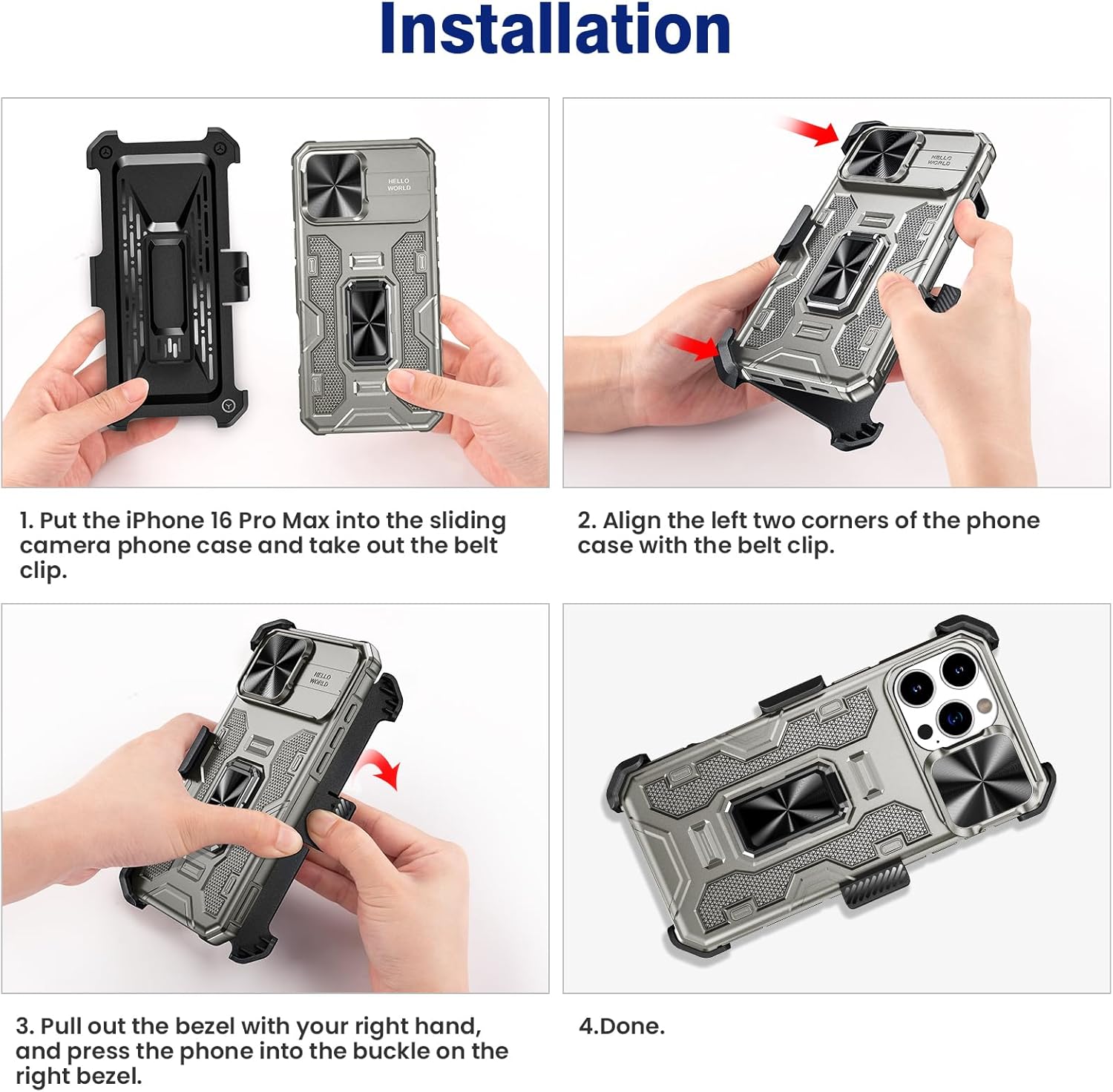 Installation

HELLO WORLD

HELLO WORLD

1. Put the iPhone 16 Pro Max into the sliding camera phone case and take out the belt clip.

2. Align the left two corners of the phone case with the belt clip.

HELLO WORLD

3. Pull out the bezel with your right hand, and press the phone into the buckle on the right bezel.

4.Done.