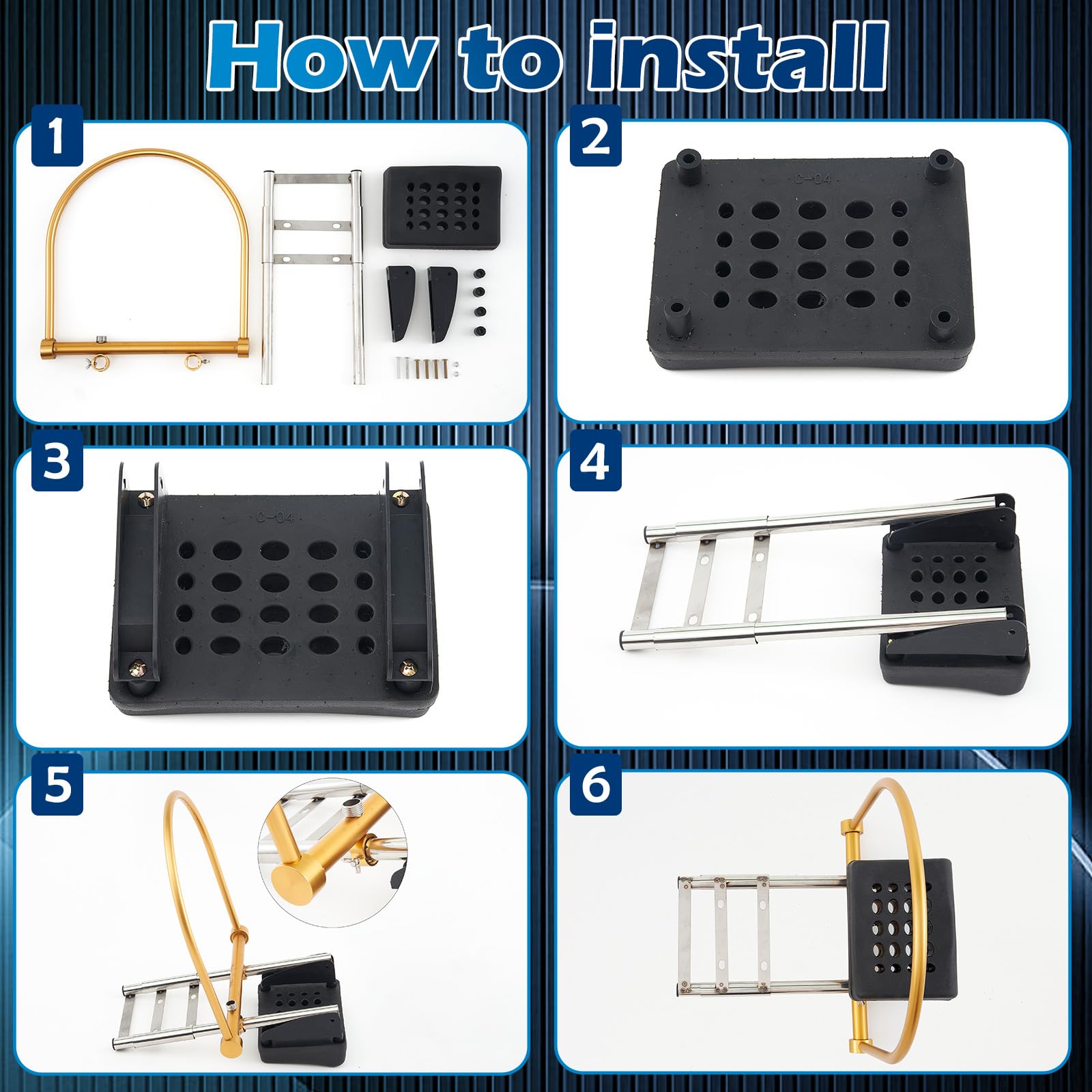 How to install

1

2

C-04

3

C-04

4

5

6