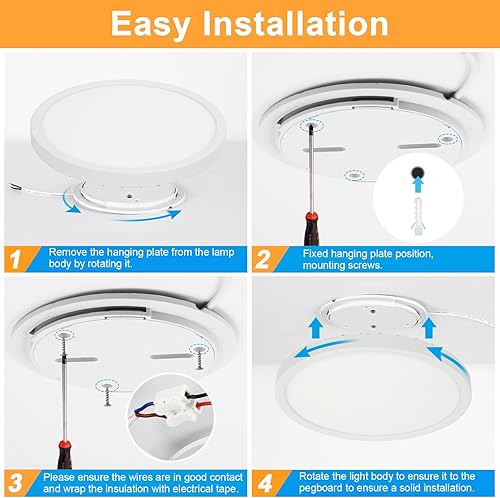 Easy Installation

1 Remove the hanging plate from the lamp body by rotating it.

2 Fixed hanging plate position, mounting screws.

3 Please ensure the wires are in good contact and wrap the insulation with electrical tape.

4 Rotate the light body to ensure it to the pegboard to ensure a solid installation.