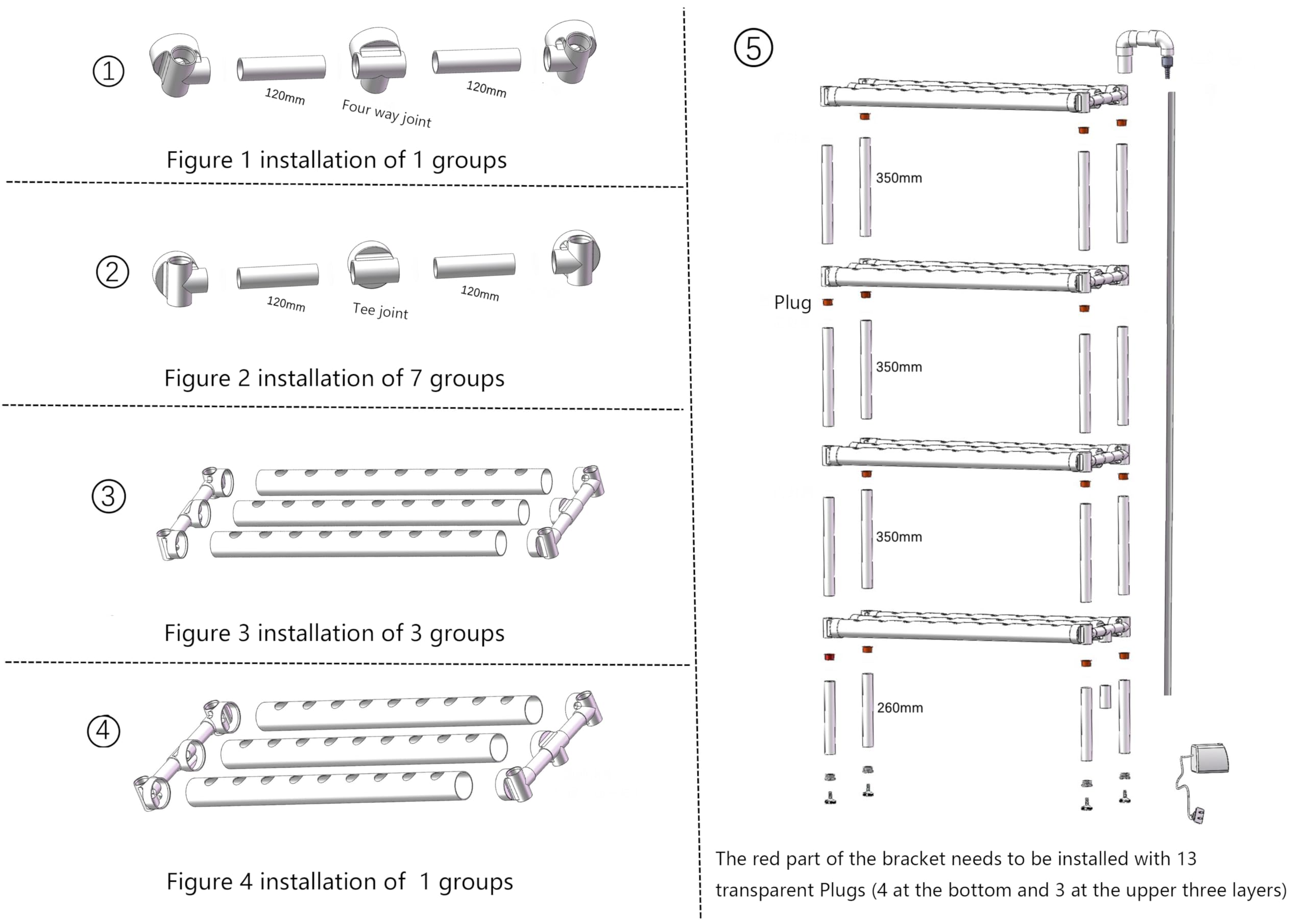 ①

120mm

Four way joint

120mm

Figure 1 installation of 1 groups

②

120mm

Tee joint

120mm

Figure 2 installation of 7 groups

③

Figure 3 installation of 3 groups

④

Figure 4 installation of 1 groups

⑤

350mm

Plug

350mm

350mm

260mm

The red part of the bracket needs to be installed with 13 transparent Plugs (4 at the bottom and 3 at the upper three layers)