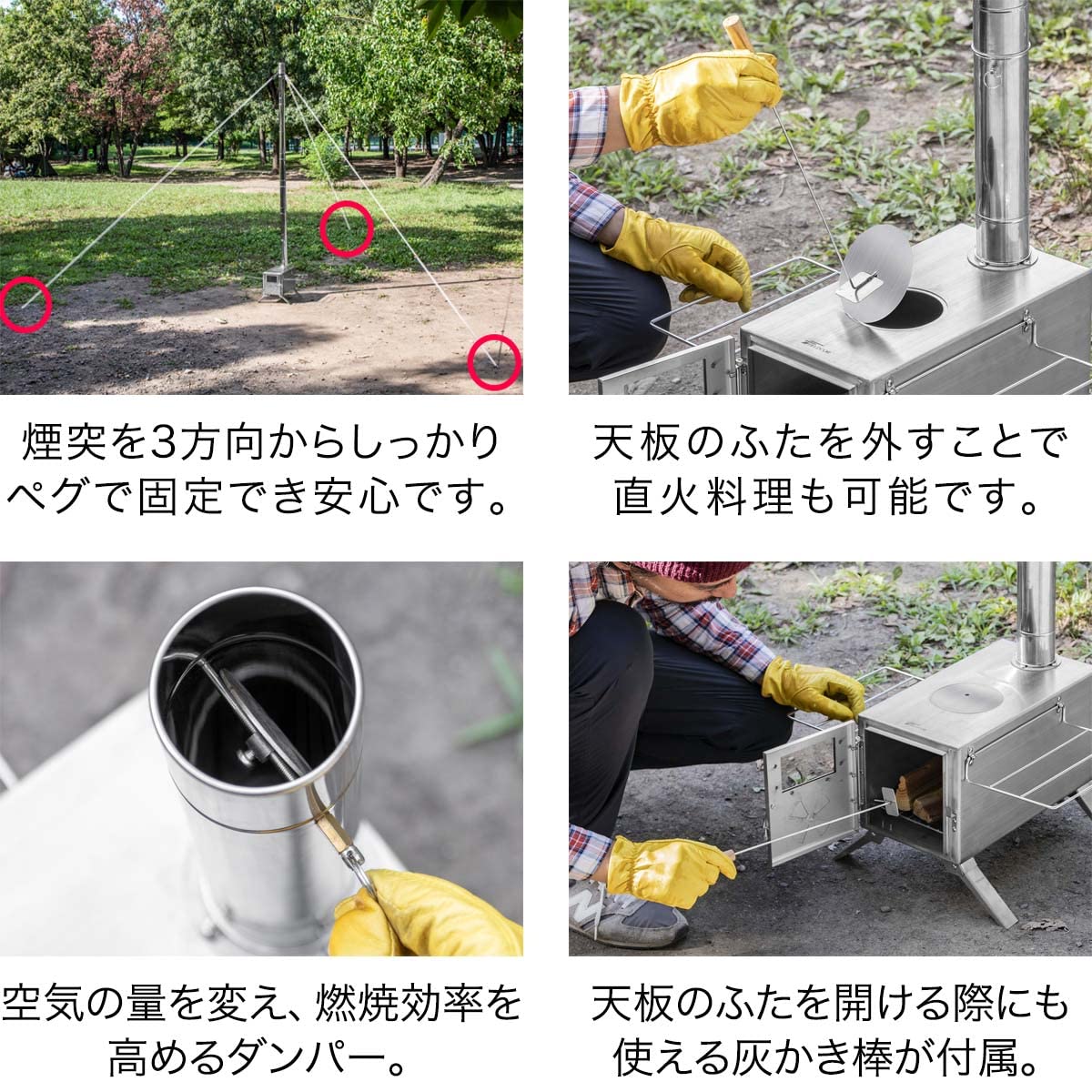 煙突を3方向からしっかりペグで固定でき安心です。

天板のふたを外すことで直火料理も可能です。

空気の量を変え、燃焼効率を高めるダンパー。

天板のふたを開ける際にも使える灰かき棒が付属。