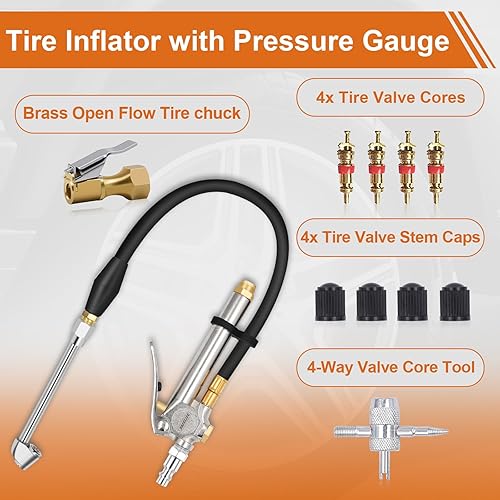 Tire Inflator with Pressure Gauge

Brass Open Flow Tire chuck

4x Tire Valve Cores

4x Tire Valve Stem Caps

4-Way Valve Core Tool