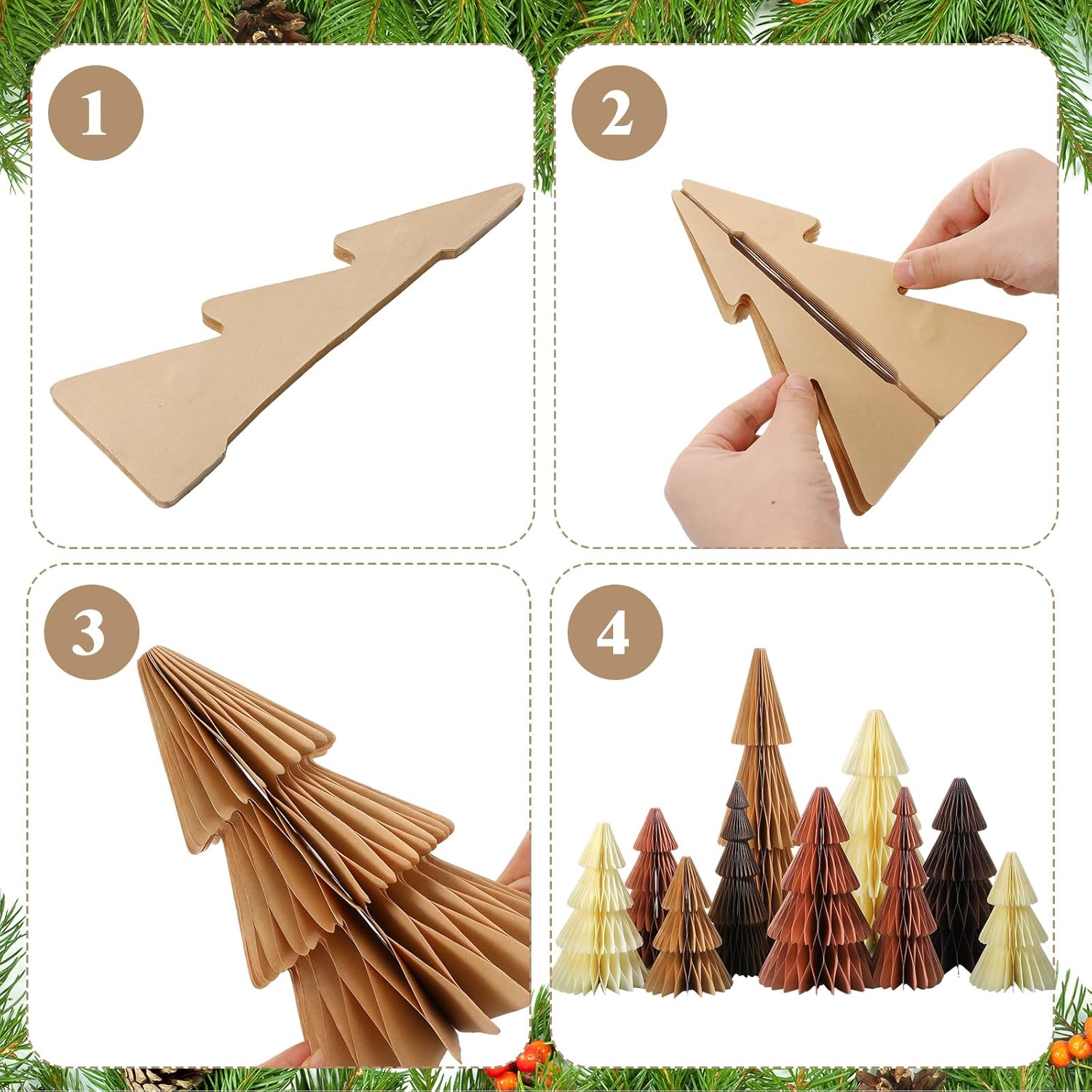 1

2

3

4