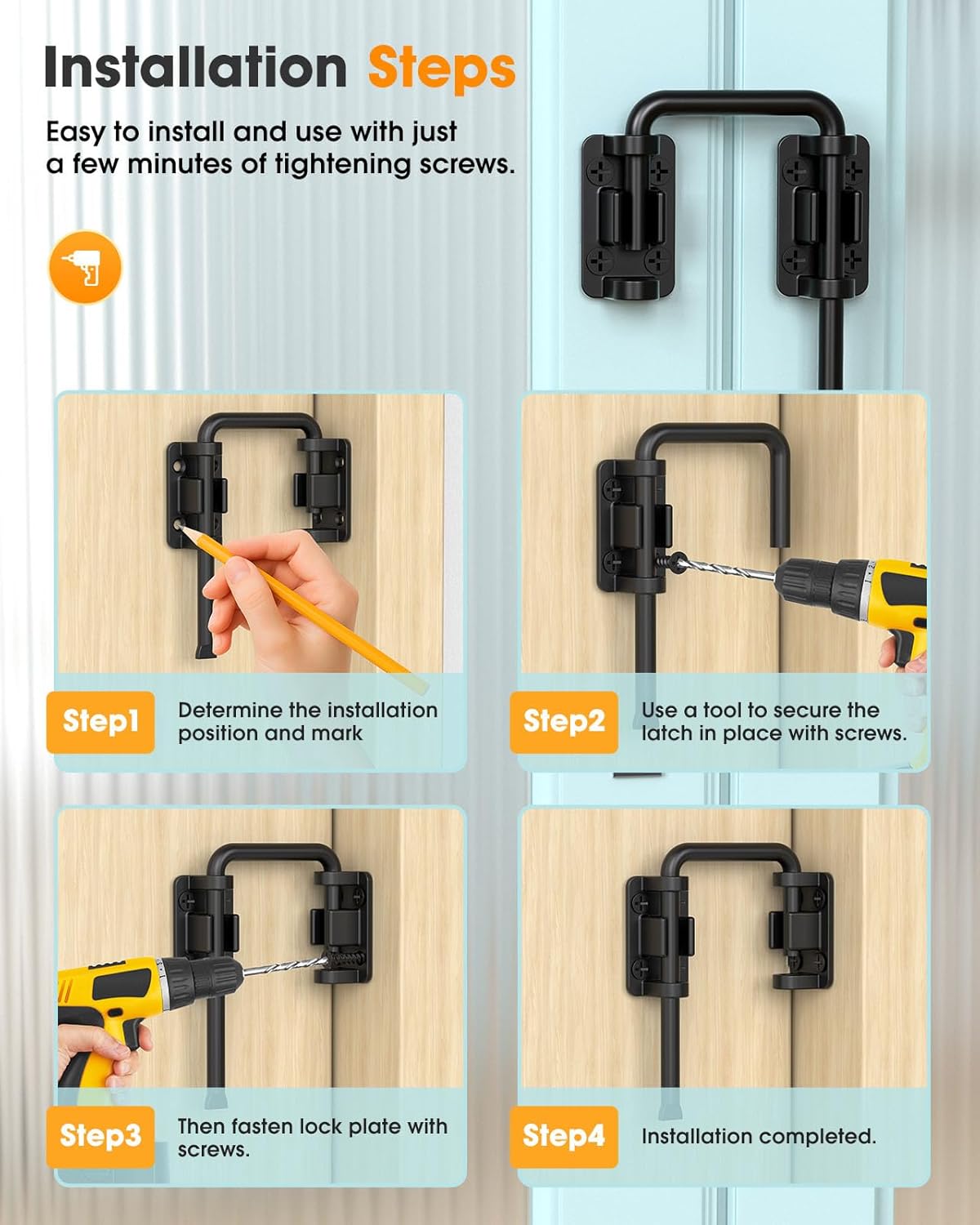 Installation Steps

Easy to install and use with just a few minutes of tightening screws.

Step1 Determine the installation position and mark

Step2 Use a tool to secure the latch in place with screws.

Step3 Then fasten lock plate with screws.

Step4 Installation completed.