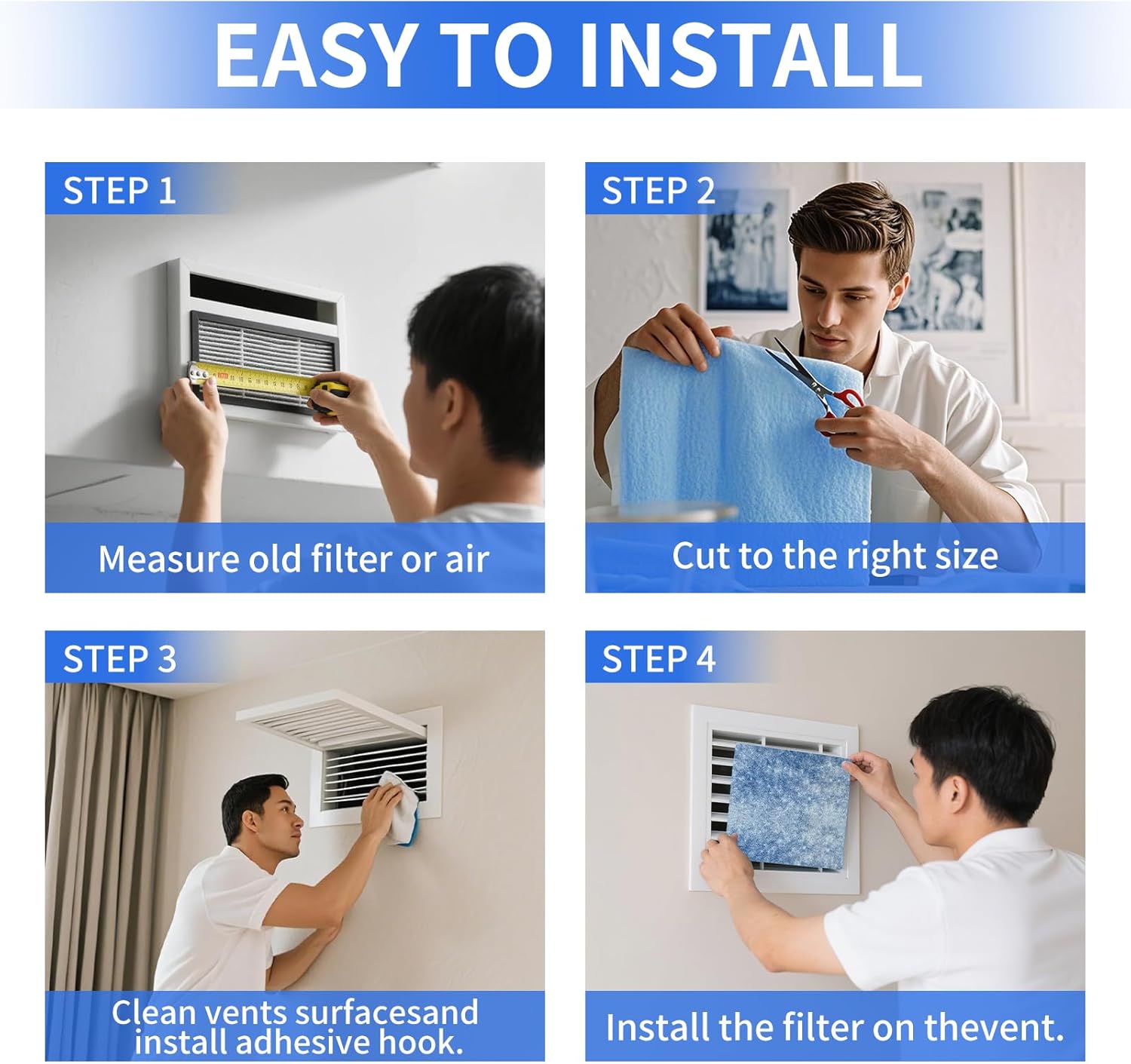 EASY TO INSTALL

STEP 1

Measure old filter or air

STEP 2

Cut to the right size

STEP 3

Clean vents surfacesand install adhesive hook.

STEP 4

Install the filter on thevent.