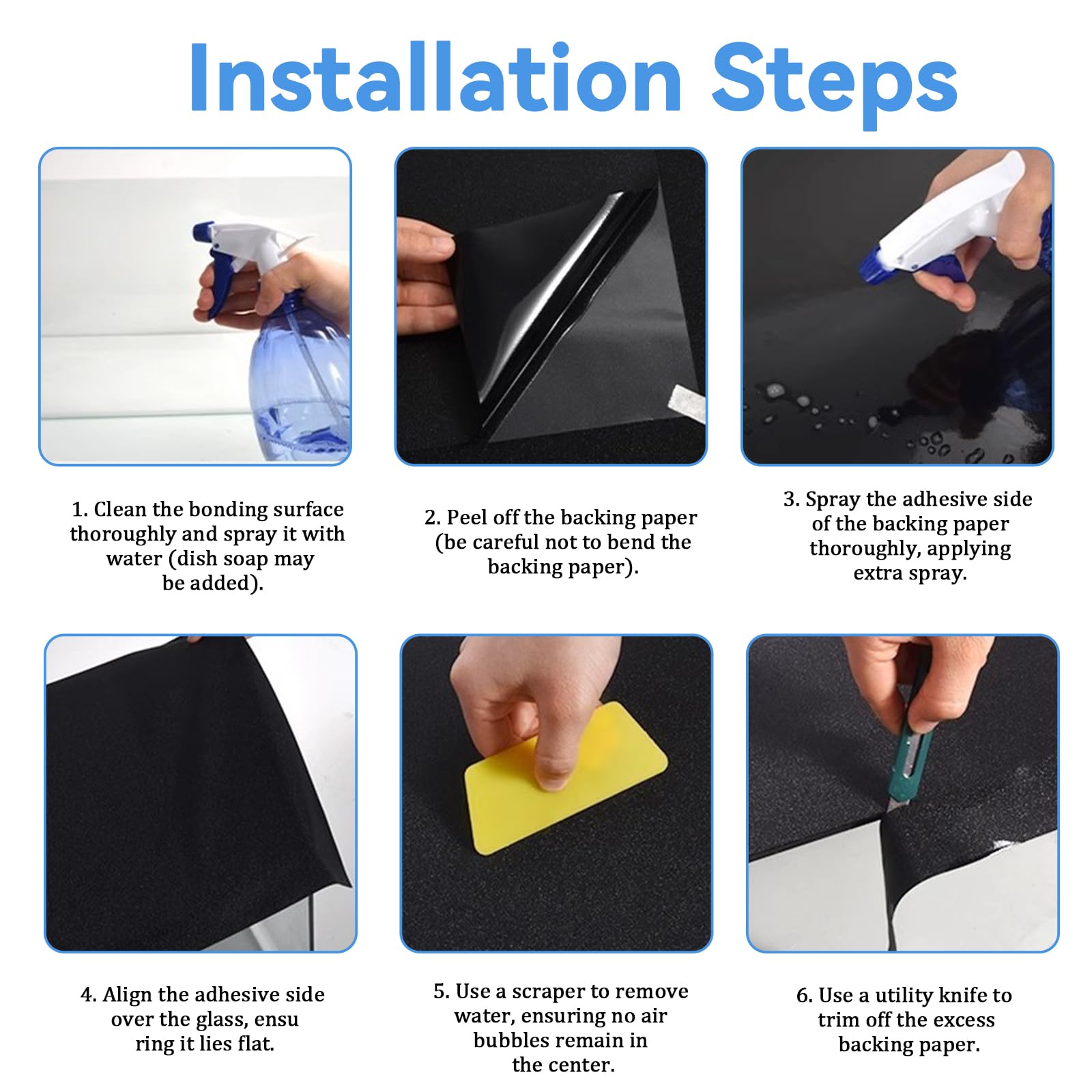 Installation Steps

1. Clean the bonding surface thoroughly and spray it with water (dish soap may be added).

2. Peel off the backing paper (be careful not to bend the backing paper).

3. Spray the adhesive side of the backing paper thoroughly, applying extra spray.

4. Align the adhesive side over the glass, ensu ring it lies flat.

5. Use a scraper to remove water, ensuring no air bubbles remain in the center.

6. Use a utility knife to trim off the excess backing paper.