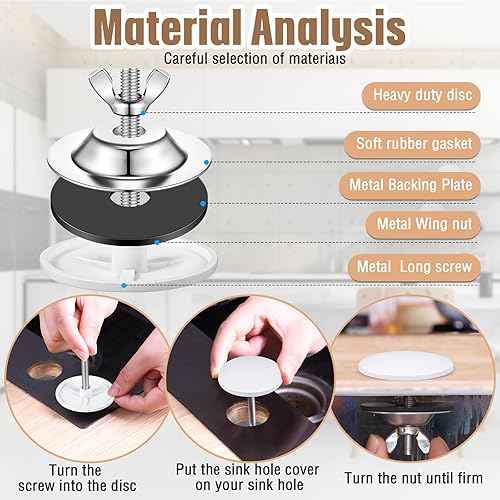 Material Analysis

Careful selection of materials

Heavy duty disc

Soft rubber gasket

Metal Backing Plate

Metal Wing nut

Metal Long screw

Turn the screw into the disc

Put the sink hole cover on your sink hole

Turn the nut until firm